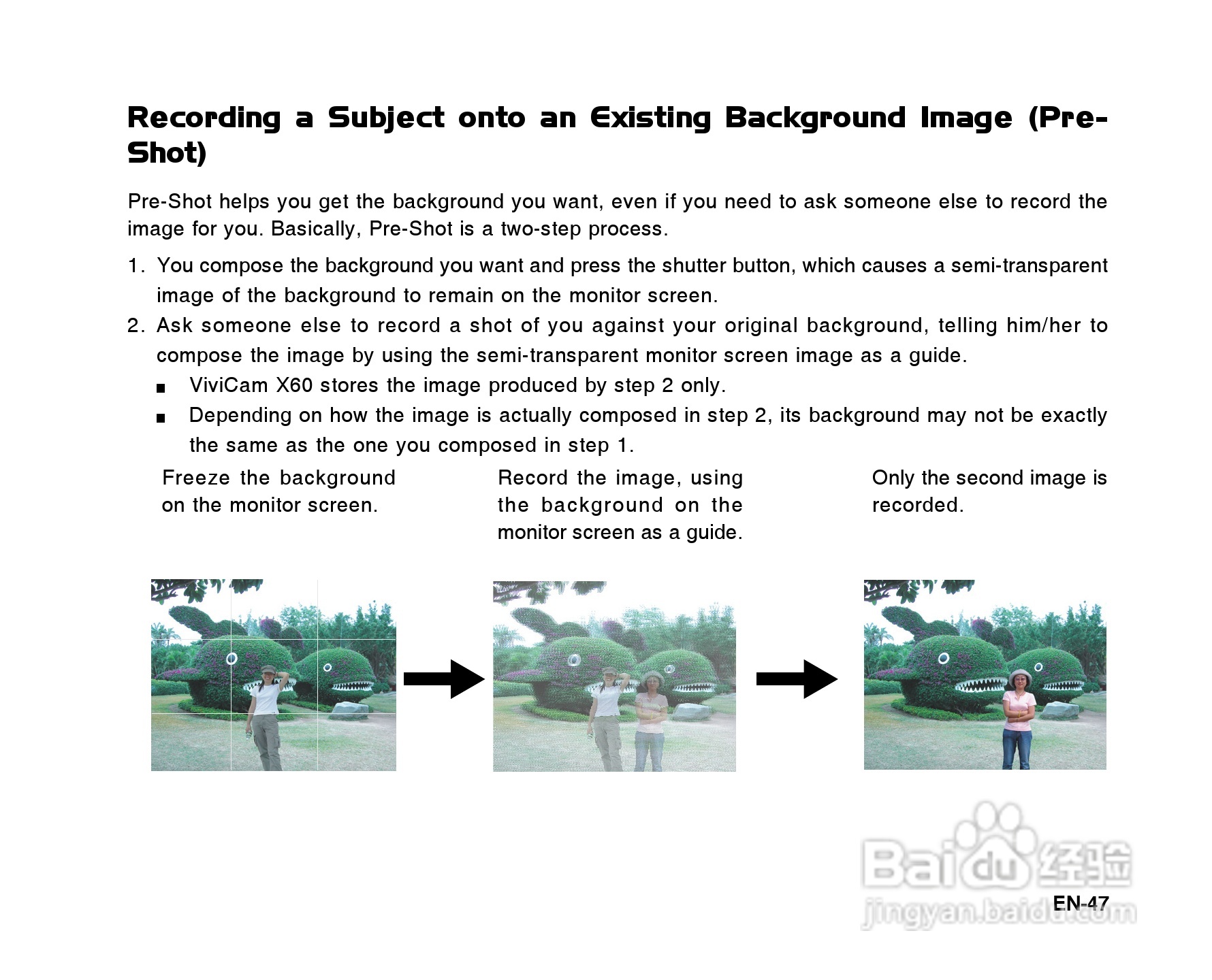 Recording a Subject onto an Existing Background Image (Pre-Shot)

Pre-Shot helps you get the background you want, even if you need to ask someone else to record the image for you. Basically, Pre-Shot is a two-step process.

1. You compose the background you want and press the shutter button, which causes a semi-transparent image of the background to remain on the monitor screen.
2. Ask someone else to record a shot of you against your original background, telling him/her to compose the image by using the semi-transparent monitor screen image as a guide.
■ ViviCam X60 stores the image produced by step 2 only.
■ Depending on how the image is actually composed in step 2, its background may not be exactly the same as the one you composed in step 1.

Freeze the background on the monitor screen.

Record the image, using the background on the monitor screen as a guide.

Only the second image is recorded.

Baidu 经验
jingyan.baidu.com

EN-47