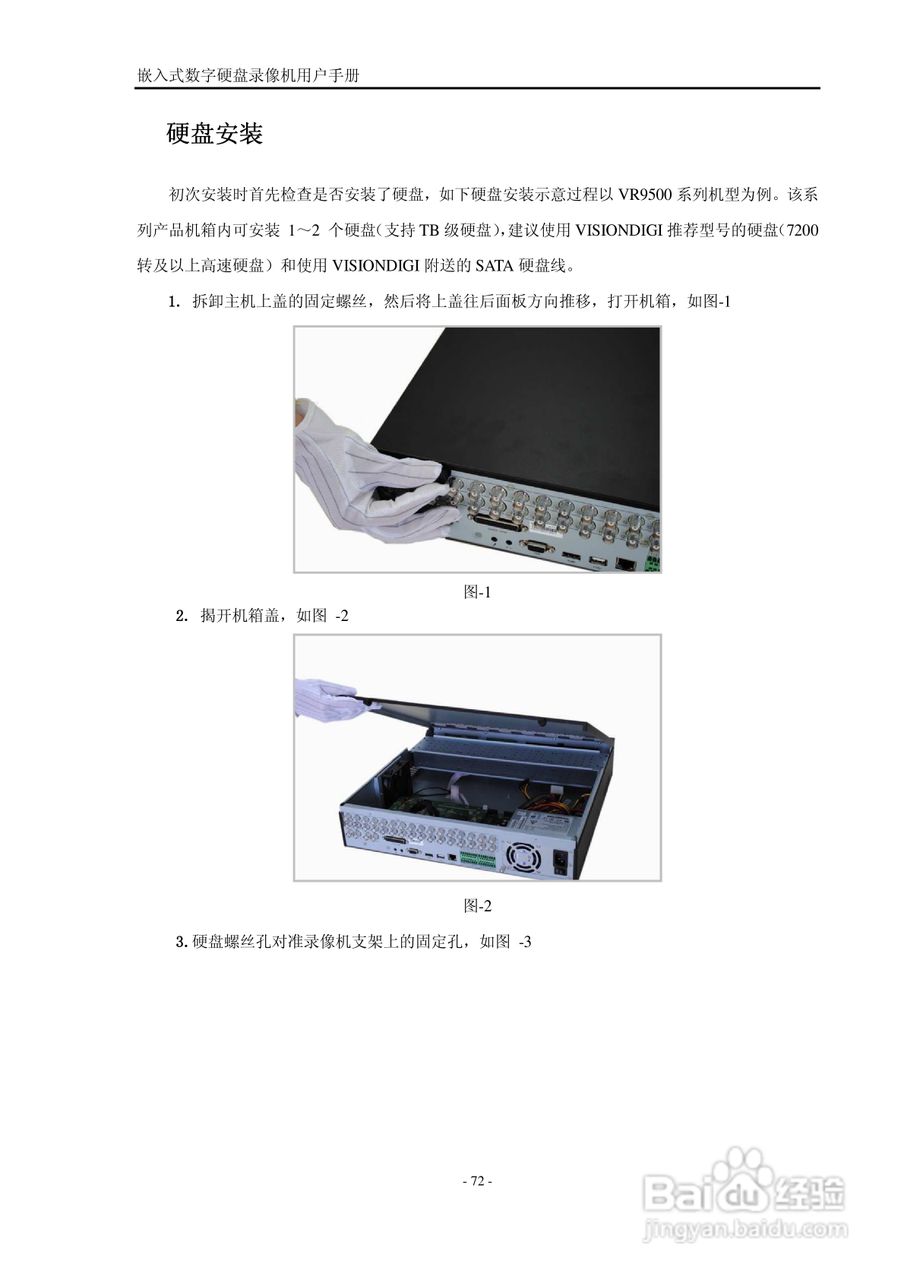 嵌入式数字硬盘录像机用户手册

硬盘安装

初次安装时首先检查是否安装了硬盘，如下硬盘安装示意过程以 VR9500 系列机型为例。该系列产品机箱内可安装 1～2 个硬盘（支持 TB 级硬盘），建议使用 VISIONDIGI 推荐型号的硬盘（7200 转及以上高速硬盘）和使用 VISIONDIGI 附送的 SATA 硬盘线。

1. 拆卸主机上盖的固定螺丝，然后将上盖往后面板方向推移，打开机箱，如图-1

图-1

2. 揭开机箱盖，如图 -2

图-2

3. 硬盘螺丝孔对准录像机支架上的固定孔，如图 -3

- 72 -

Baidu 经验
jingyan.baidu.com