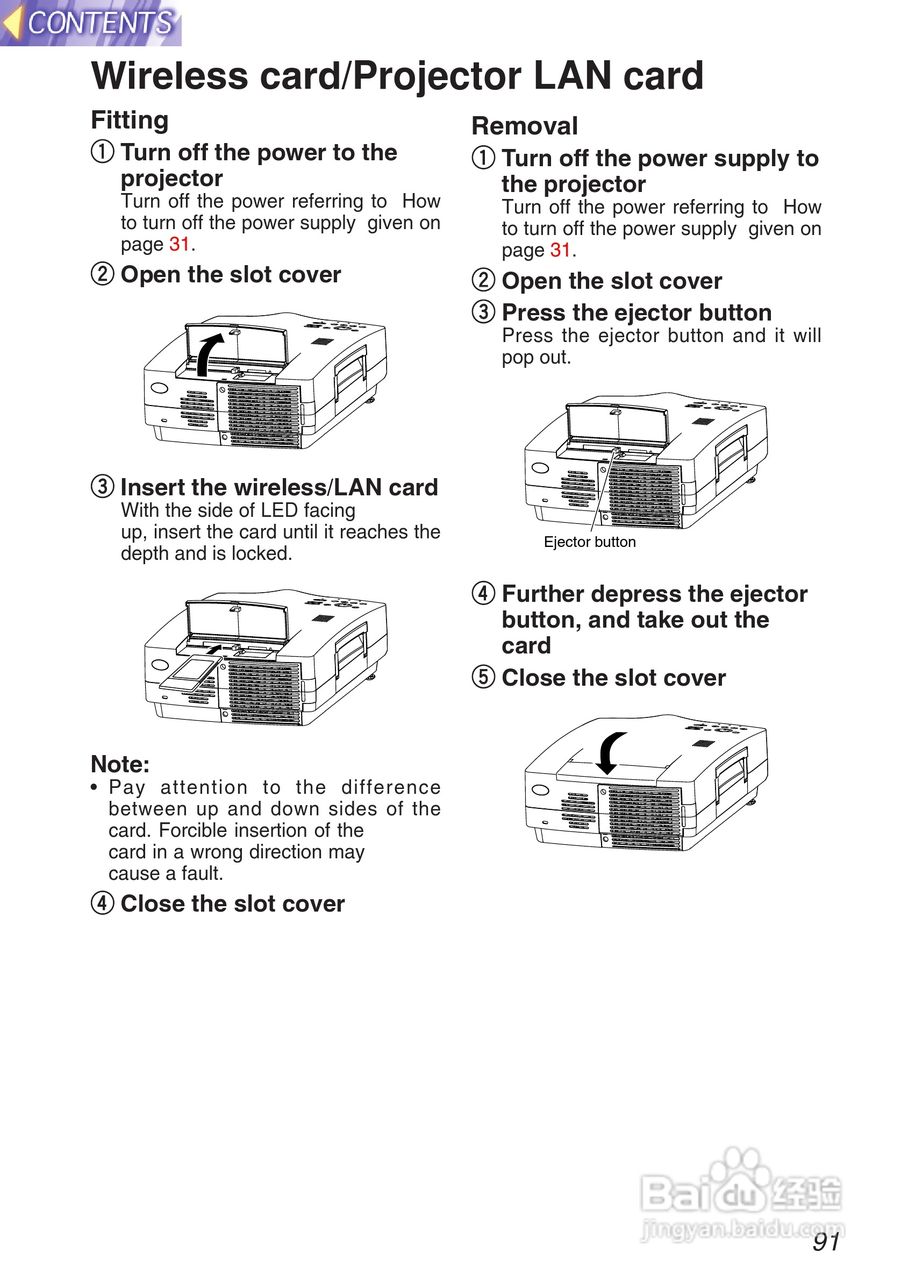 CONTENTS

Wireless card/Projector LAN card

Fitting

① Turn off the power to the projector
Turn off the power referring to How to turn off the power supply given on page 31.

② Open the slot cover

③ Insert the wireless/LAN card
With the side of LED facing up, insert the card until it reaches the depth and is locked.

Note:
• Pay attention to the difference between up and down sides of the card. Forcible insertion of the card in a wrong direction may cause a fault.

④ Close the slot cover

Removal

① Turn off the power supply to the projector
Turn off the power referring to How to turn off the power supply given on page 31.

② Open the slot cover

③ Press the ejector button
Press the ejector button and it will pop out.

Ejector button

④ Further depress the ejector button, and take out the card

⑤ Close the slot cover

Baidu 经验
jingyan.baidu.com

91