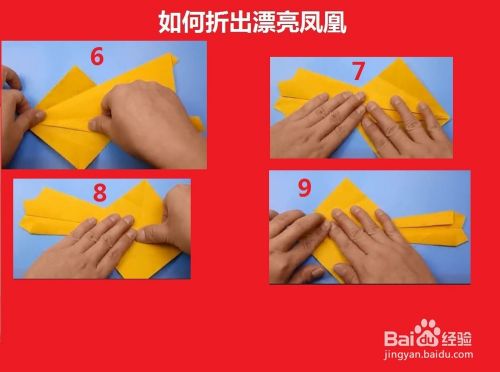 如何折出漂亮凤凰

6

7

8

9

Baidu经验
jingyan.baidu.com