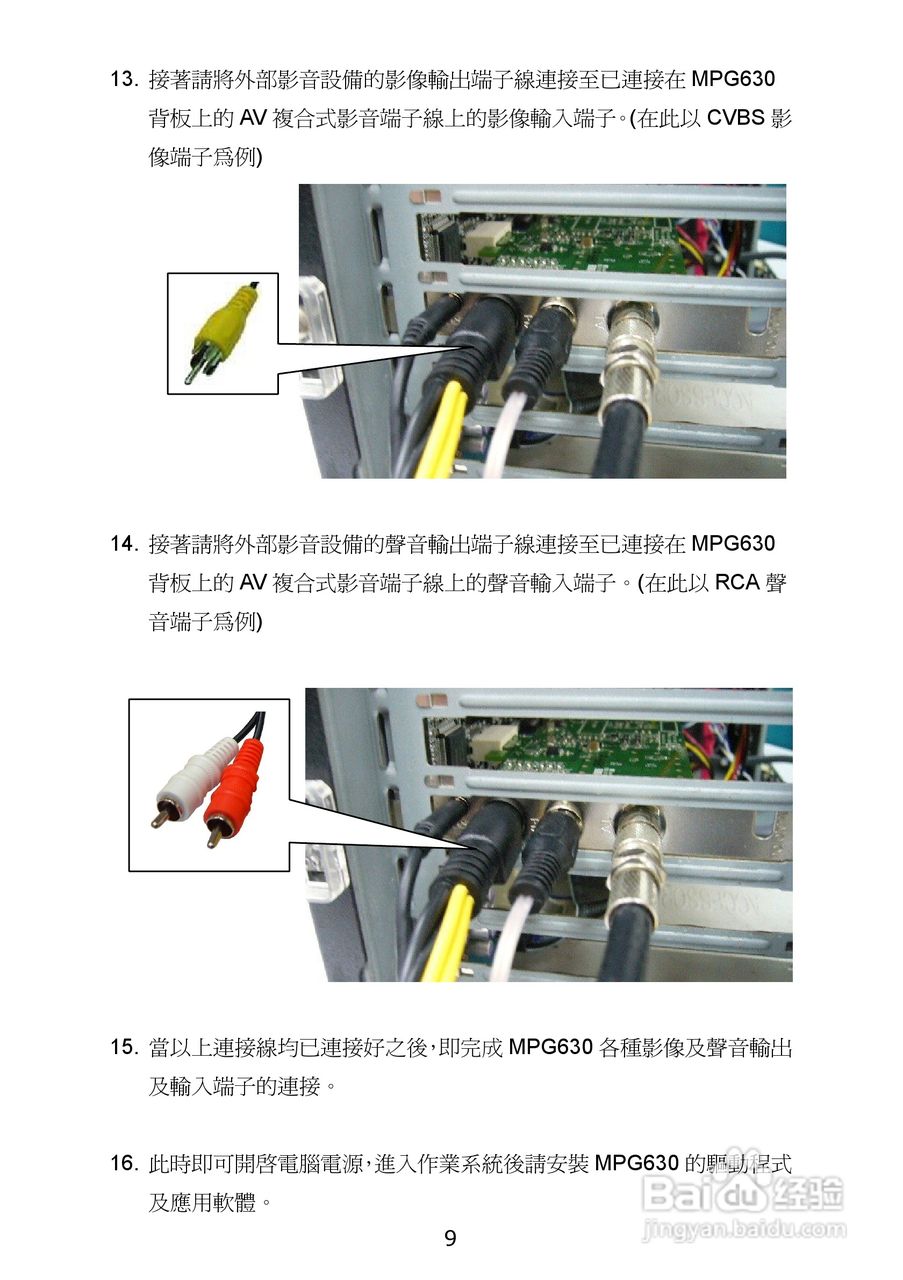 13. 接著請將外部影音設備的影像輸出端子線連接至已連接在 MPG630 背板上的 AV 複合式影音端子線上的影像輸入端子。(在此以 CVBS 影像端子爲例)

14. 接著請將外部影音設備的聲音輸出端子線連接至已連接在 MPG630 背板上的 AV 複合式影音端子線上的聲音輸入端子。(在此以 RCA 聲音端子爲例)

15. 當以上連接線均已連接好之後,即完成 MPG630 各種影像及聲音輸出及輸入端子的連接。

16. 此時即可開啓電腦電源,進入作業系統後請安裝 MPG630 的驅動程式及應用軟體。

Baidu 经验
jingyan.baidu.com

9