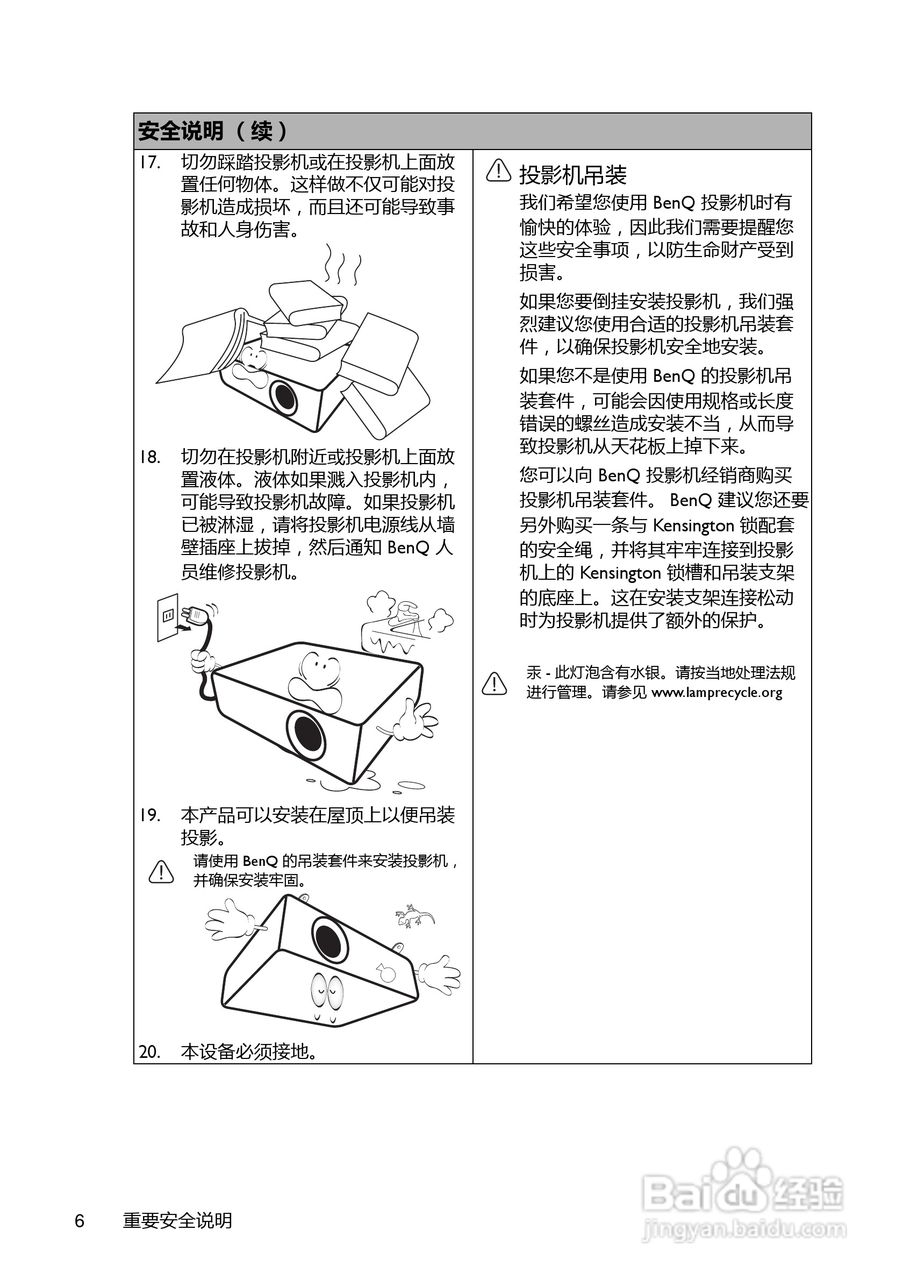 安全说明（续）

17. 切勿踩踏投影机或在投影机上面放置任何物体。这样做不仅可能对投影机造成损坏，而且还可能导致事故和人身伤害。

18. 切勿在投影机附近或投影机上面放置液体。液体如果溅入投影机内，可能导致投影机故障。如果投影机已被淋湿，请将投影机电源线从墙壁插座上拔掉，然后通知 BenQ 人员维修投影机。

19. 本产品可以安装在屋顶上以便吊装投影。

请使用 BenQ 的吊装套件来安装投影机，并确保安装牢固。

20. 本设备必须接地。

投影机吊装

我们希望您使用 BenQ 投影机时有愉快的体验，因此我们需要提醒您这些安全事项，以防生命财产受到损害。

如果您要倒挂安装投影机，我们强烈建议您使用合适的投影机吊装套件，以确保投影机安全地安装。

如果您不是使用 BenQ 的投影机吊装套件，可能会因使用规格或长度错误的螺丝造成安装不当，从而导致投影机从天花板上掉下来。

您可以向 BenQ 投影机经销商购买投影机吊装套件。 BenQ 建议您还要另外购买一条与 Kensington 锁配套的安全绳，并将其牢牢连接到投影机上的 Kensington 锁槽和吊装支架的底座上。这在安装支架连接松动时为投影机提供了额外的保护。

汞 - 此灯泡含有水银。请按当地处理法规进行管理。请参见 www.lamprecycle.org

6 重要安全说明

Baidu 经验
jingyan.baidu.com