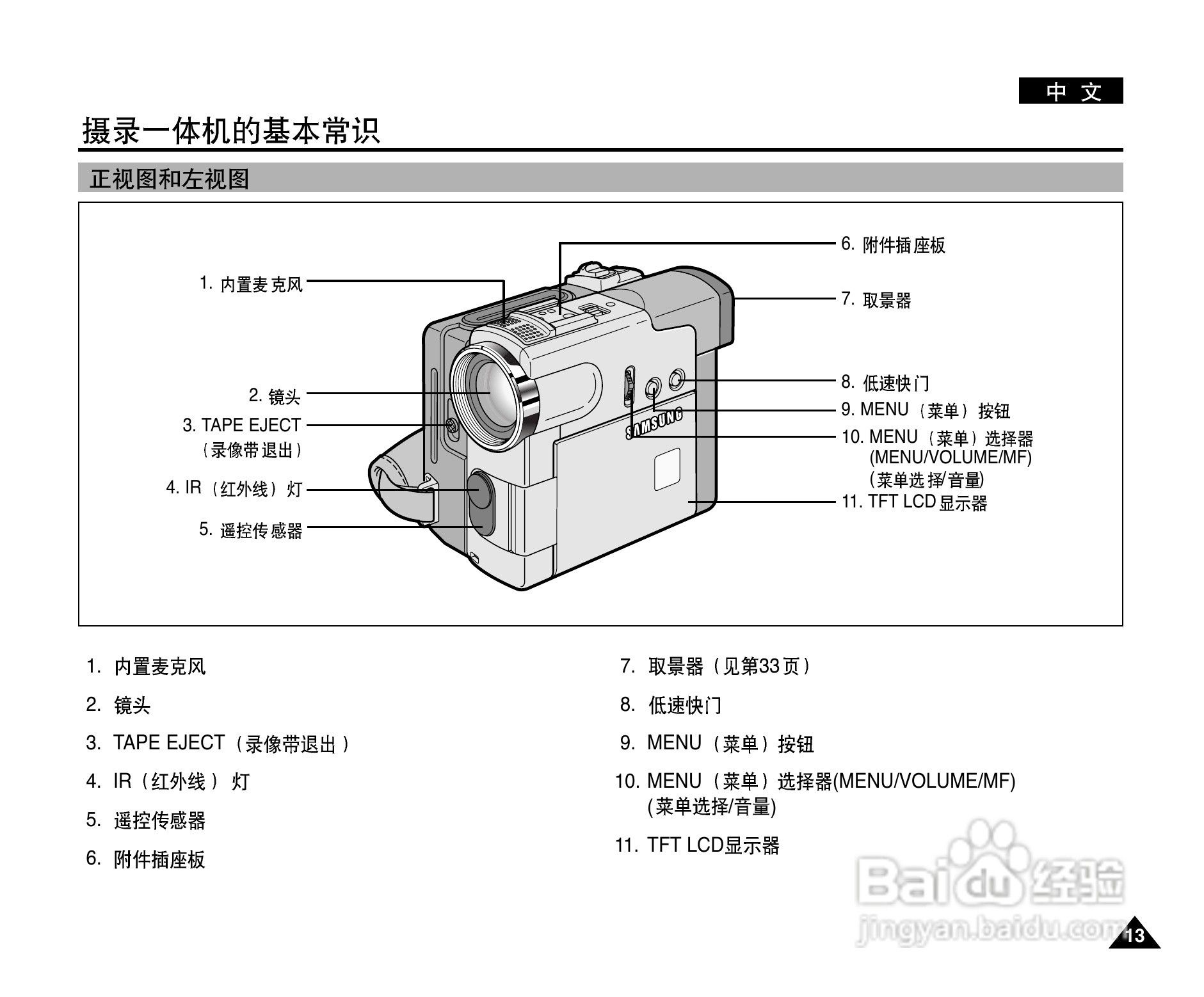 中 文

摄录一体机的基本常识

正视图和左视图

1. 内置麦克风

2. 镜头

3. TAPE EJECT（录像带退出）

4. IR（红外线）灯

5. 遥控传感器

6. 附件插座板

7. 取景器

8. 低速快门

9. MENU（菜单）按钮

10. MENU（菜单）选择器 (MENU/VOLUME/MF) (菜单选择/音量)

11. TFT LCD 显示器

SAMSUNG

1. 内置麦克风

2. 镜头

3. TAPE EJECT（录像带退出）

4. IR（红外线） 灯

5. 遥控传感器

6. 附件插座板

7. 取景器（见第33页）

8. 低速快门

9. MENU（菜单）按钮

10. MENU（菜单）选择器(MENU/VOLUME/MF) (菜单选择/音量)

11. TFT LCD显示器

Baidu 经验
jingyan.baidu.com

13