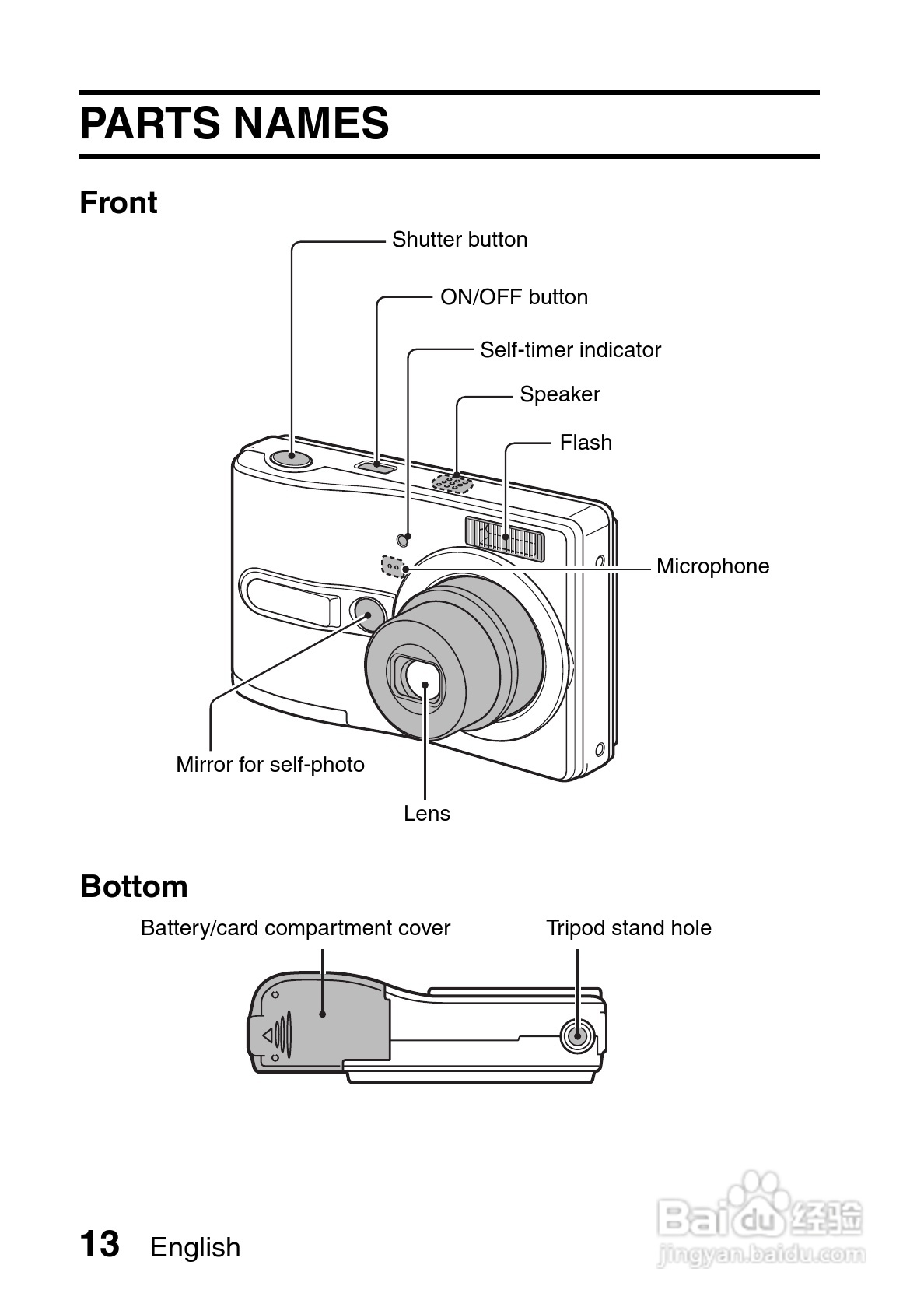 PARTS NAMES

Front

Shutter button

ON/OFF button

Self-timer indicator

Speaker

Flash

Microphone

Mirror for self-photo

Lens

Bottom

Battery/card compartment cover

Tripod stand hole

13 English

Baidu 经验
jingyan.baidu.com