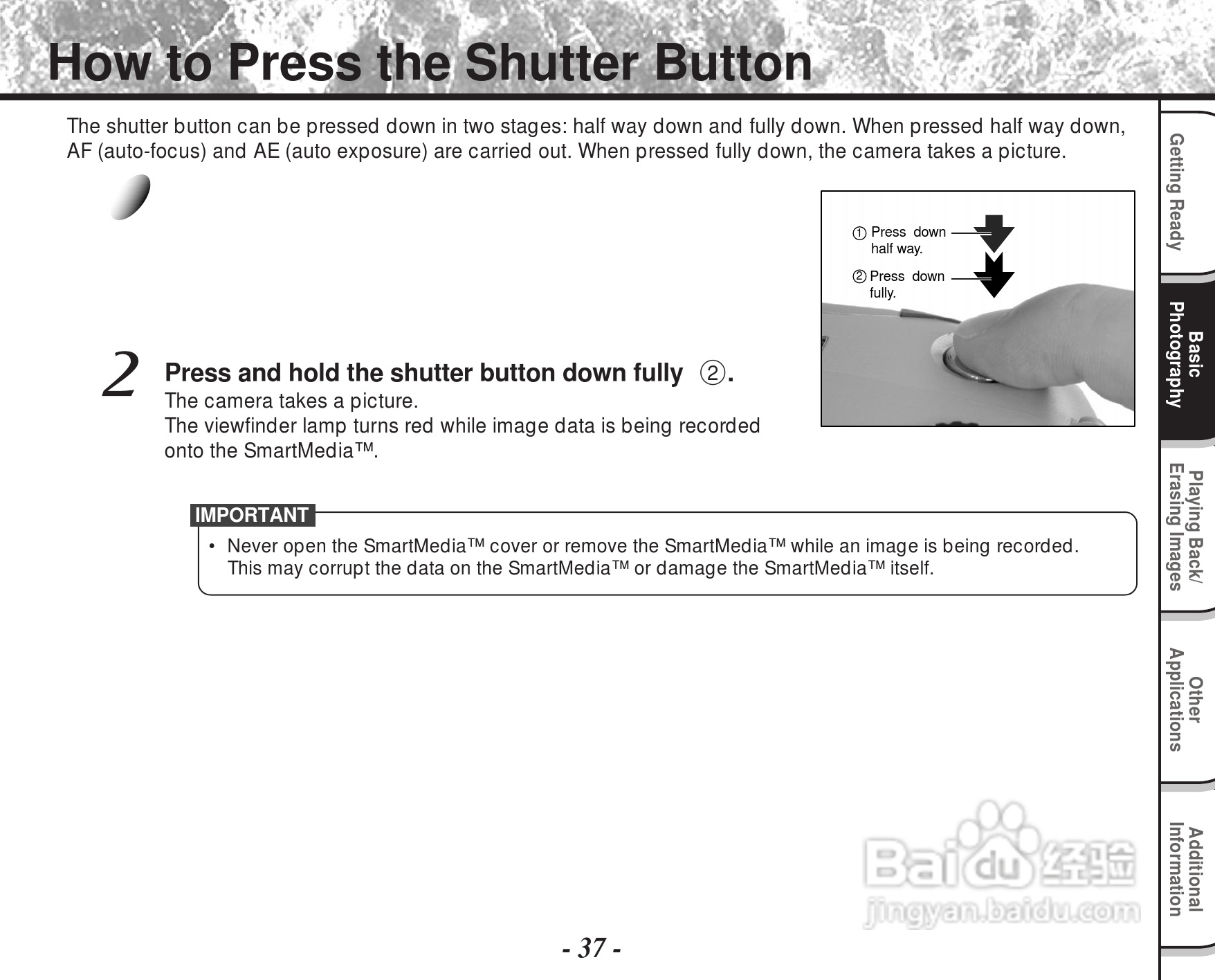 How to Press the Shutter Button

The shutter button can be pressed down in two stages: half way down and fully down. When pressed half way down, AF (auto-focus) and AE (auto exposure) are carried out. When pressed fully down, the camera takes a picture.

① Press down half way.

② Press down fully.

2 Press and hold the shutter button down fully ②.
The camera takes a picture.
The viewfinder lamp turns red while image data is being recorded onto the SmartMedia™.

IMPORTANT
• Never open the SmartMedia™ cover or remove the SmartMedia™ while an image is being recorded. This may corrupt the data on the SmartMedia™ or damage the SmartMedia™ itself.

Getting Ready
Basic Photography
Playing Back/ Erasing Images
Other Applications
Additional Information

Baidu 经验
jingyan.baidu.com

- 37 -