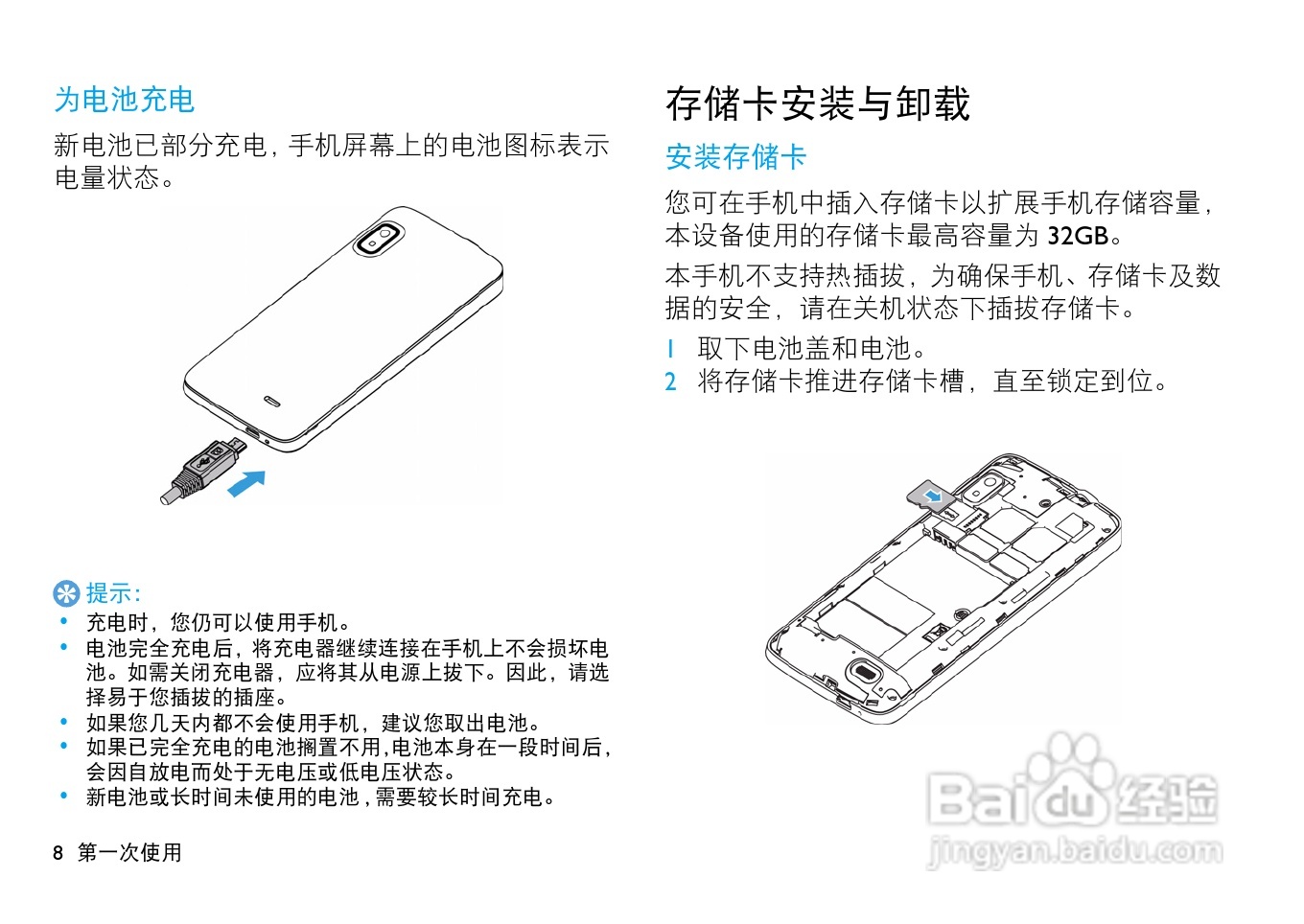 为电池充电

新电池已部分充电，手机屏幕上的电池图标表示电量状态。

提示：
• 充电时，您仍可以使用手机。
• 电池完全充电后，将充电器继续连接在手机上不会损坏电池。如需关闭充电器，应将其从电源上拔下。因此，请选择易于您插拔的插座。
• 如果您几天内都不会使用手机，建议您取出电池。
• 如果已完全充电的电池搁置不用，电池本身在一段时间后，会因自放电而处于无电压或低电压状态。
• 新电池或长时间未使用的电池，需要较长时间充电。

8 第一次使用

存储卡安装与卸载

安装存储卡

您可在手机中插入存储卡以扩展手机存储容量，本设备使用的存储卡最高容量为 32GB。

本手机不支持热插拔，为确保手机、存储卡及数据的安全，请在关机状态下插拔存储卡。

1 取下电池盖和电池。
2 将存储卡推进存储卡槽，直至锁定到位。

Baidu 经验
jingyan.baidu.com