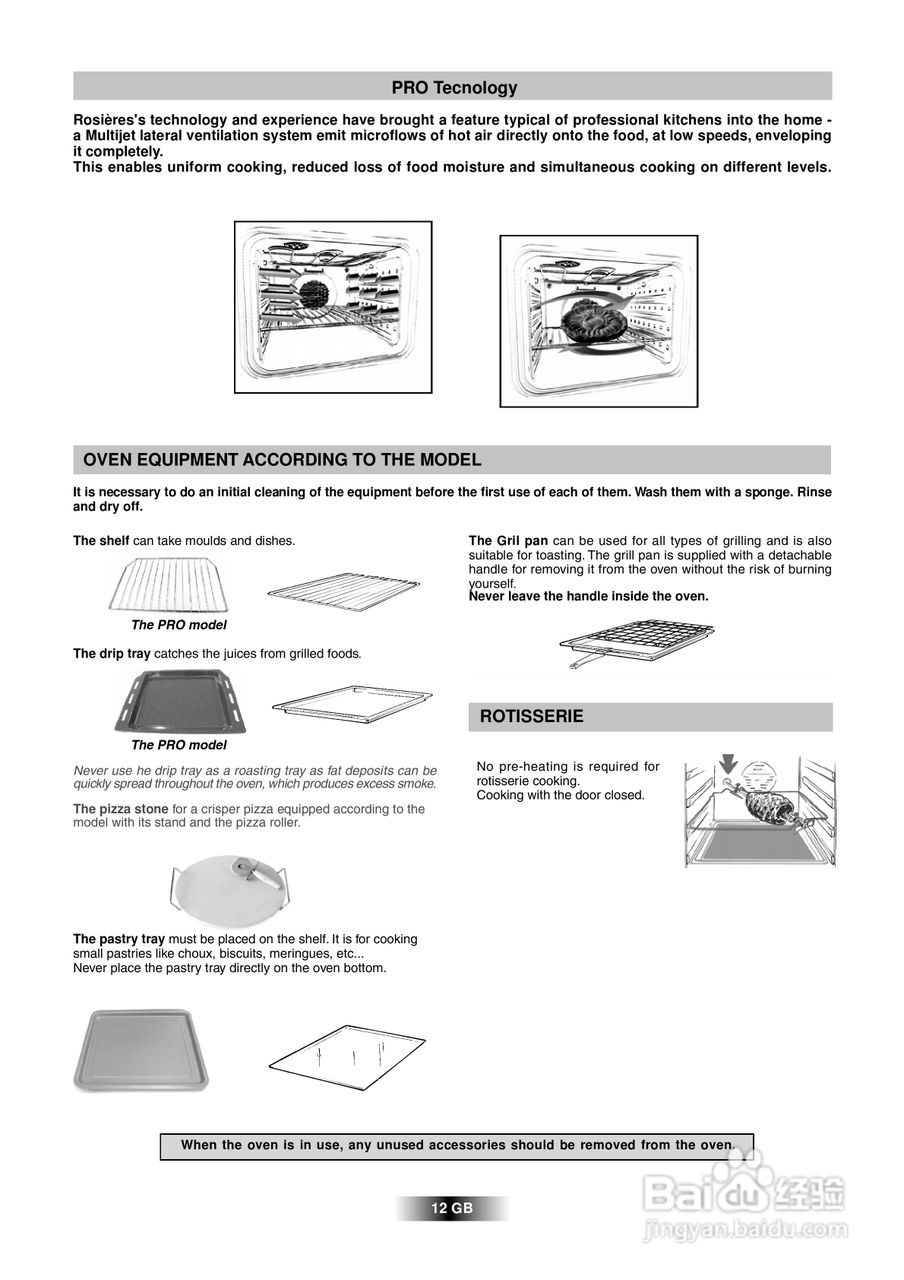 PRO Tecnology

Rosières's technology and experience have brought a feature typical of professional kitchens into the home - a Multijet lateral ventilation system emit microflows of hot air directly onto the food, at low speeds, enveloping it completely.
This enables uniform cooking, reduced loss of food moisture and simultaneous cooking on different levels.

OVEN EQUIPMENT ACCORDING TO THE MODEL

It is necessary to do an initial cleaning of the equipment before the first use of each of them. Wash them with a sponge. Rinse and dry off.

The shelf can take moulds and dishes.

The PRO model

The drip tray catches the juices from grilled foods.

The PRO model

Never use he drip tray as a roasting tray as fat deposits can be quickly spread throughout the oven, which produces excess smoke.

The pizza stone for a crisper pizza equipped according to the model with its stand and the pizza roller.

The pastry tray must be placed on the shelf. It is for cooking small pastries like choux, biscuits, meringues, etc...
Never place the pastry tray directly on the oven bottom.

The Gril pan can be used for all types of grilling and is also suitable for toasting. The grill pan is supplied with a detachable handle for removing it from the oven without the risk of burning yourself.
Never leave the handle inside the oven.

ROTISSERIE

No pre-heating is required for rotisserie cooking.
Cooking with the door closed.

When the oven is in use, any unused accessories should be removed from the oven.

12 GB

Baidu 经验
jingyan.baidu.com