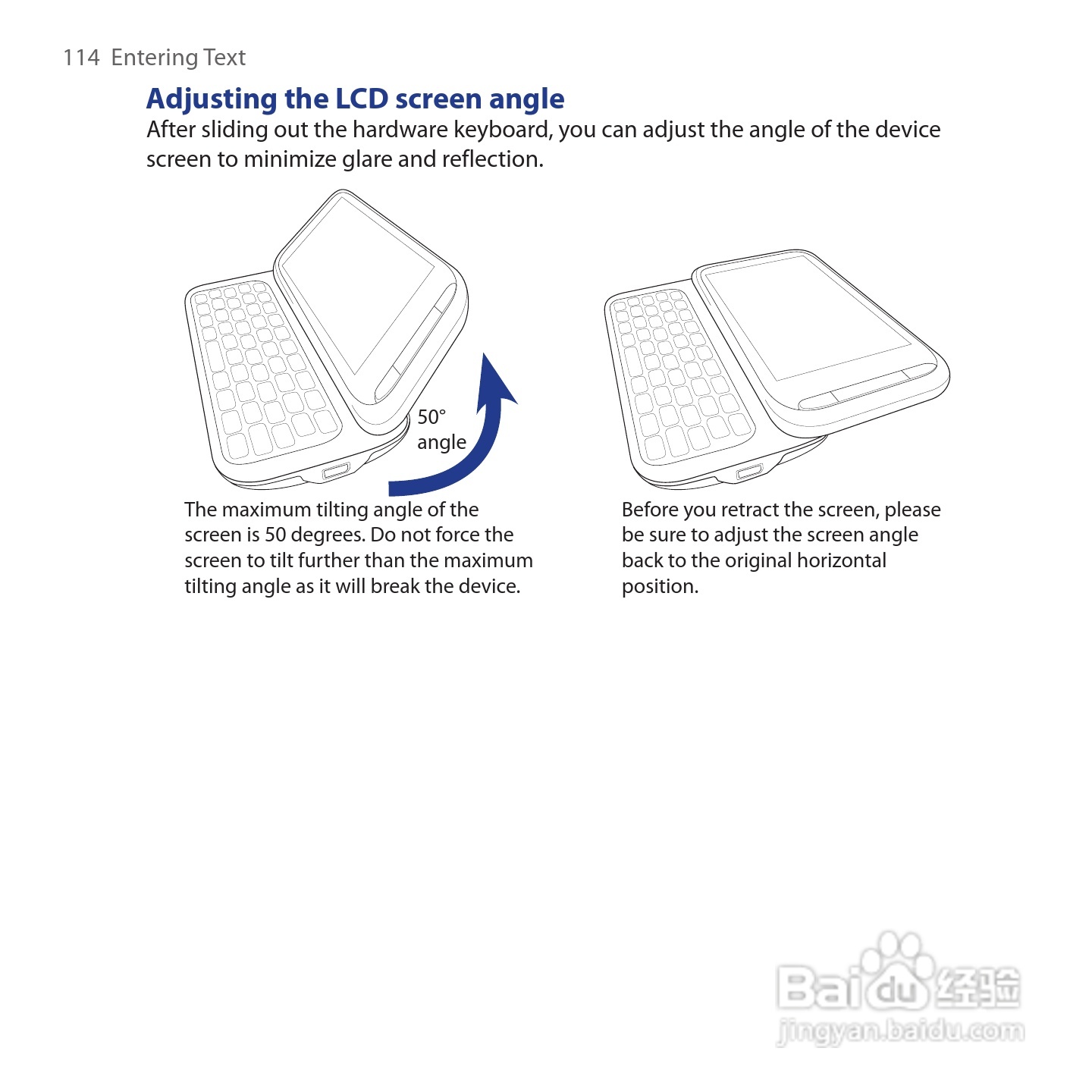 114 Entering Text

Adjusting the LCD screen angle

After sliding out the hardware keyboard, you can adjust the angle of the device screen to minimize glare and reflection.

50° angle

The maximum tilting angle of the screen is 50 degrees. Do not force the screen to tilt further than the maximum tilting angle as it will break the device.

Before you retract the screen, please be sure to adjust the screen angle back to the original horizontal position.

Baidu 经验
jingyan.baidu.com