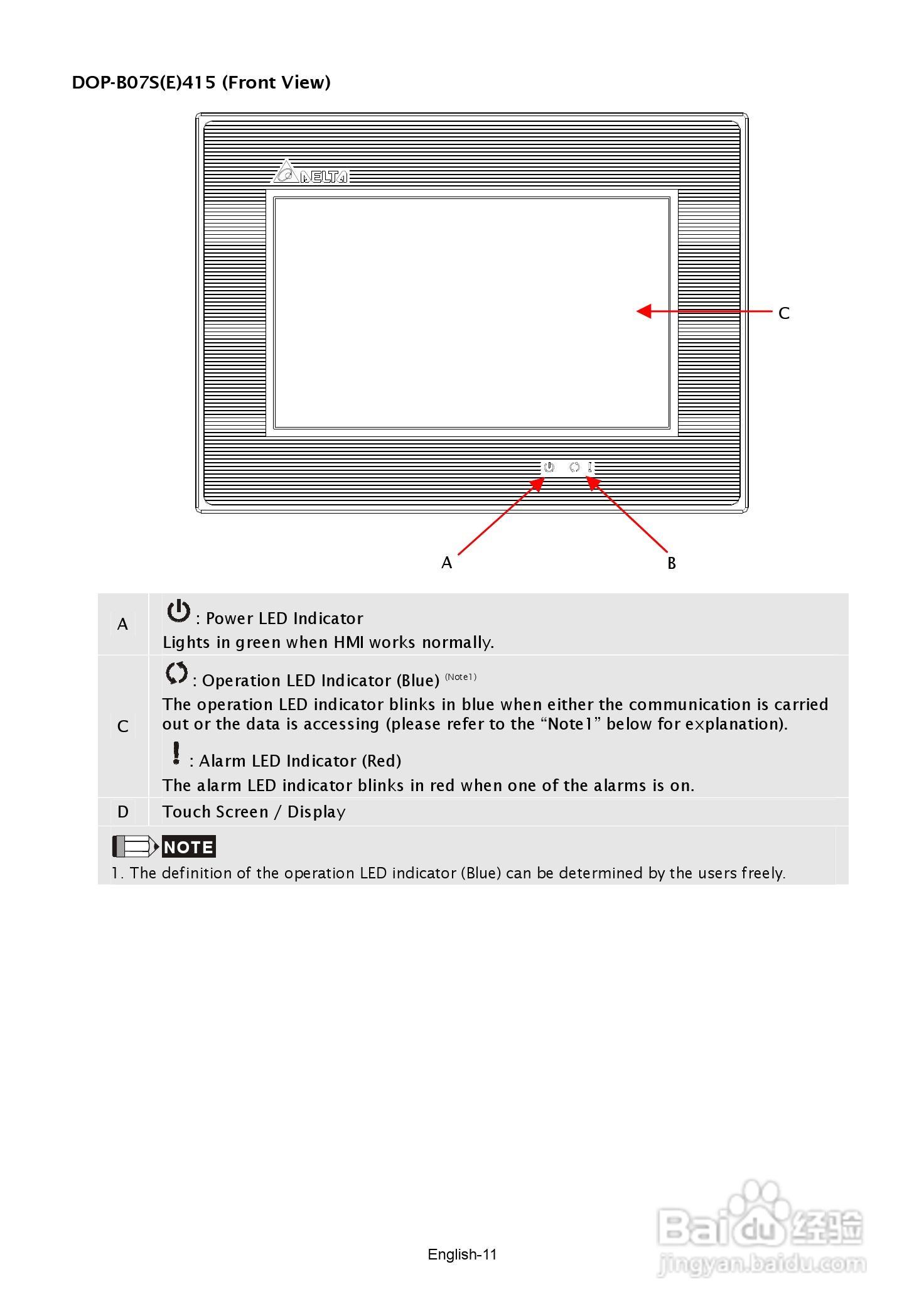 DOP-B07S(E)415 (Front View)

DELTA

C

A

B

| A | : Power LED Indicator<br>Lights in green when HMI works normally. |
|---|---|
| C | : Operation LED Indicator (Blue) (Note1)<br>The operation LED indicator blinks in blue when either the communication is carried out or the data is accessing (please refer to the “Note1” below for explanation).<br>: Alarm LED Indicator (Red)<br>The alarm LED indicator blinks in red when one of the alarms is on. |
| D | Touch Screen / Display |

NOTE
1. The definition of the operation LED indicator (Blue) can be determined by the users freely.

English-11

Baidu 经验
jingyan.baidu.com