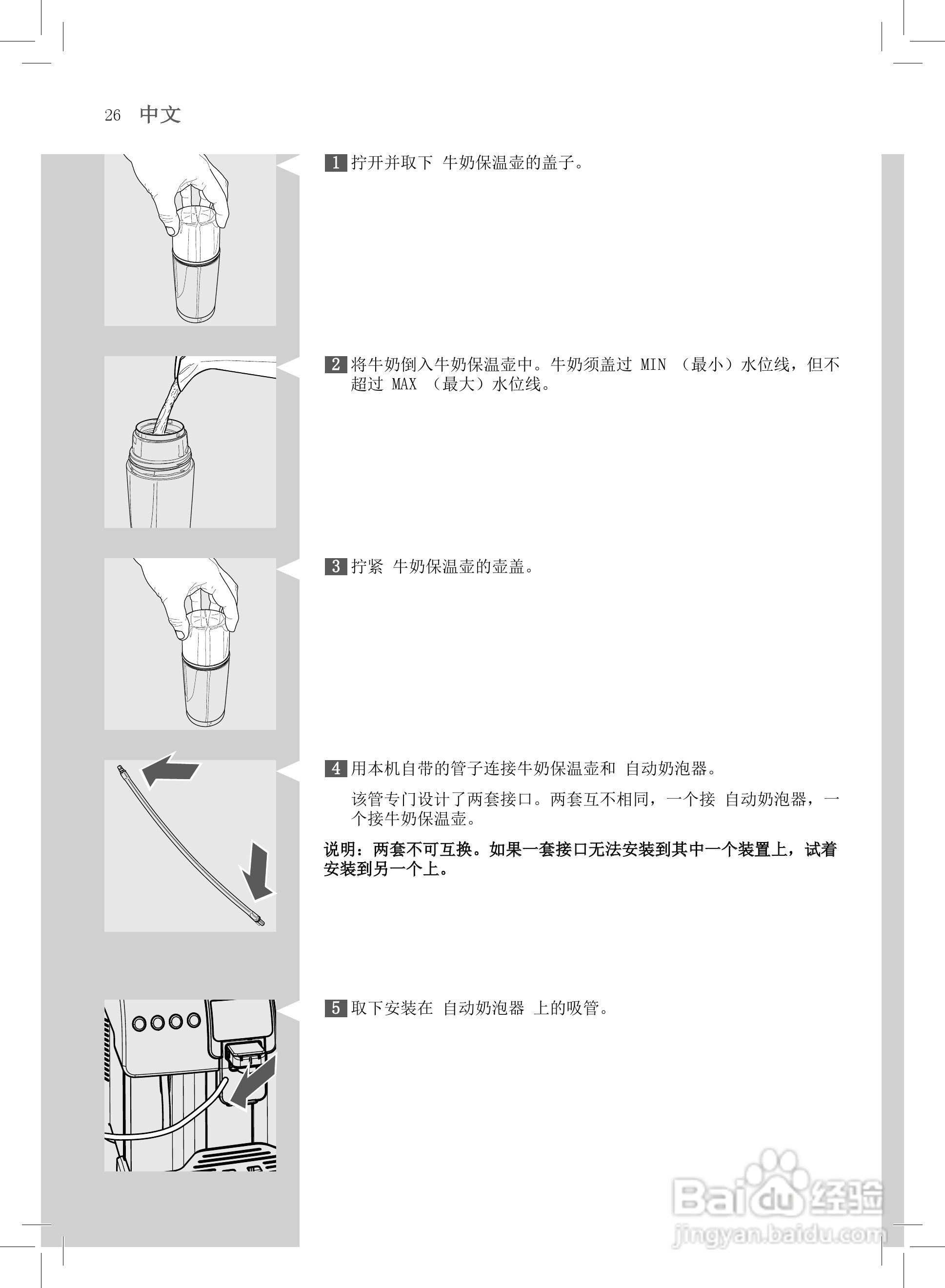 26 中文

1 拧开并取下 牛奶保温壶的盖子。

2 将牛奶倒入牛奶保温壶中。牛奶须盖过 MIN （最小）水位线，但不超过 MAX （最大）水位线。

3 拧紧 牛奶保温壶的壶盖。

4 用本机自带的管子连接牛奶保温壶和 自动奶泡器。

该管专门设计了两套接口。两套互不相同，一个接 自动奶泡器，一个接牛奶保温壶。

说明：两套不可互换。如果一套接口无法安装到其中一个装置上，试着安装到另一个上。

5 取下安装在 自动奶泡器 上的吸管。

Baidu 经验
jingyan.baidu.com