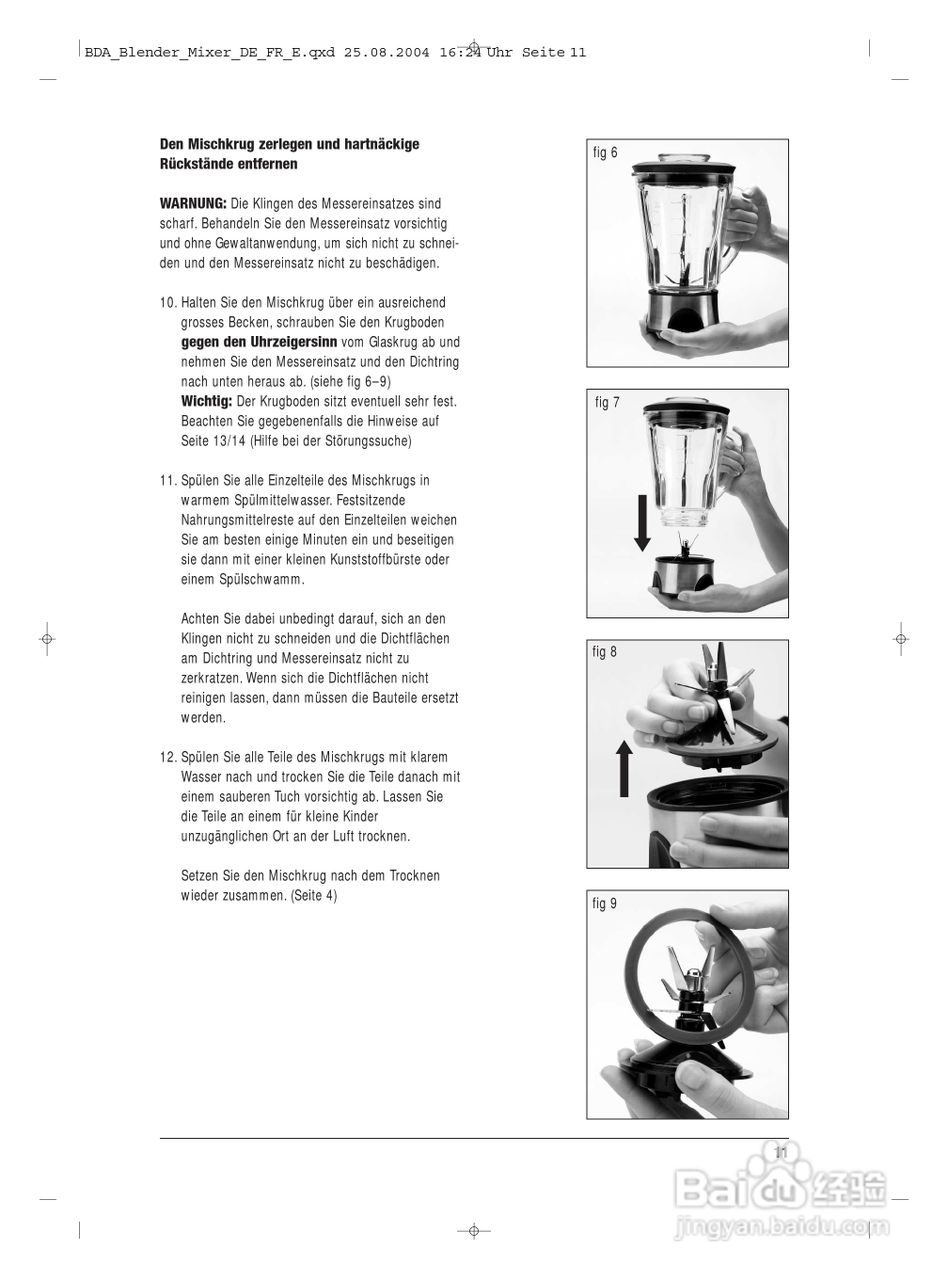 BDA_Blender_Mixer_DE_FR_E.qxd 25.08.2004 16:24 Uhr Seite 11

Den Mischkrug zerlegen und hartnäckige Rückstände entfernen

WARNUNG: Die Klingen des Messereinsatzes sind scharf. Behandeln Sie den Messereinsatz vorsichtig und ohne Gewaltanwendung, um sich nicht zu schneiden und den Messereinsatz nicht zu beschädigen.

10. Halten Sie den Mischkrug über ein ausreichend grosses Becken, schrauben Sie den Krugboden gegen den Uhrzeigersinn vom Glaskrug ab und nehmen Sie den Messereinsatz und den Dichtring nach unten heraus ab. (siehe fig 6–9)
Wichtig: Der Krugboden sitzt eventuell sehr fest. Beachten Sie gegebenenfalls die Hinweise auf Seite 13/14 (Hilfe bei der Störungssuche)

11. Spülen Sie alle Einzelteile des Mischkrugs in warmem Spülmittelwasser. Festsitzende Nahrungsmittelreste auf den Einzelteilen weichen Sie am besten einige Minuten ein und beseitigen sie dann mit einer kleinen Kunststoffbürste oder einem Spülschwamm.

Achten Sie dabei unbedingt darauf, sich an den Klingen nicht zu schneiden und die Dichtflächen am Dichtring und Messereinsatz nicht zu zerkratzen. Wenn sich die Dichtflächen nicht reinigen lassen, dann müssen die Bauteile ersetzt werden.

12. Spülen Sie alle Teile des Mischkrugs mit klarem Wasser nach und trocken Sie die Teile danach mit einem sauberen Tuch vorsichtig ab. Lassen Sie die Teile an einem für kleine Kinder unzugänglichen Ort an der Luft trocknen.

Setzen Sie den Mischkrug nach dem Trocknen wieder zusammen. (Seite 4)

fig 6

fig 7

fig 8

fig 9

11

Baidu 经验
jingyan.baidu.com