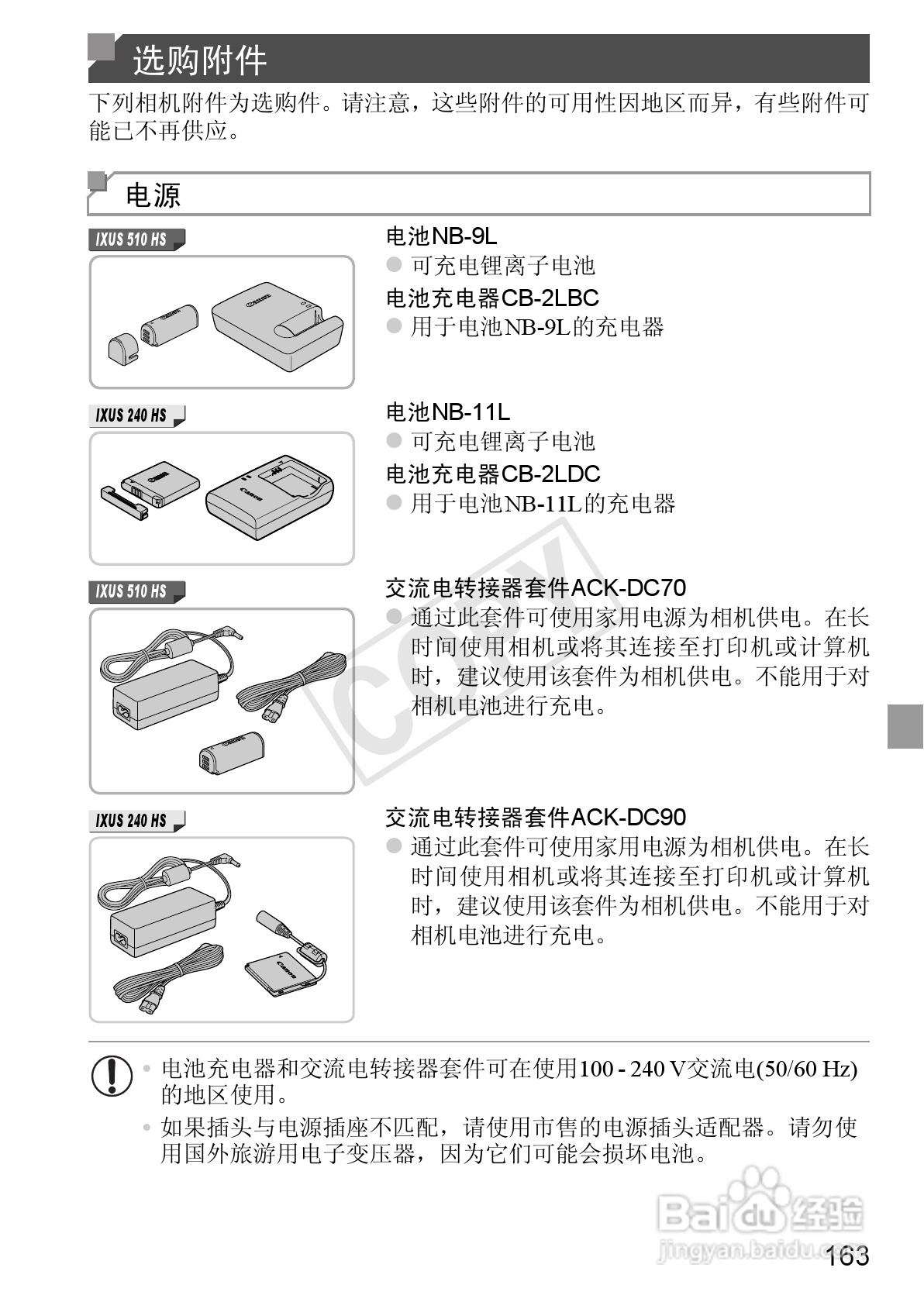 选购附件

下列相机附件为选购件。请注意，这些附件的可用性因地区而异，有些附件可能已不再供应。

电源

IXUS 510 HS

电池NB-9L
● 可充电锂离子电池

电池充电器CB-2LBC
● 用于电池NB-9L的充电器

IXUS 240 HS

电池NB-11L
● 可充电锂离子电池

电池充电器CB-2LDC
● 用于电池NB-11L的充电器

IXUS 510 HS

交流电转接器套件ACK-DC70
● 通过此套件可使用家用电源为相机供电。在长时间使用相机或将其连接至打印机或计算机时，建议使用该套件为相机供电。不能用于对相机电池进行充电。

IXUS 240 HS

交流电转接器套件ACK-DC90
● 通过此套件可使用家用电源为相机供电。在长时间使用相机或将其连接至打印机或计算机时，建议使用该套件为相机供电。不能用于对相机电池进行充电。

COPY

• 电池充电器和交流电转接器套件可在使用100 - 240 V交流电(50/60 Hz)的地区使用。

• 如果插头与电源插座不匹配，请使用市售的电源插头适配器。请勿使用国外旅游用电子变压器，因为它们可能会损坏电池。

Baidu经验
jingyan.baidu.com

163