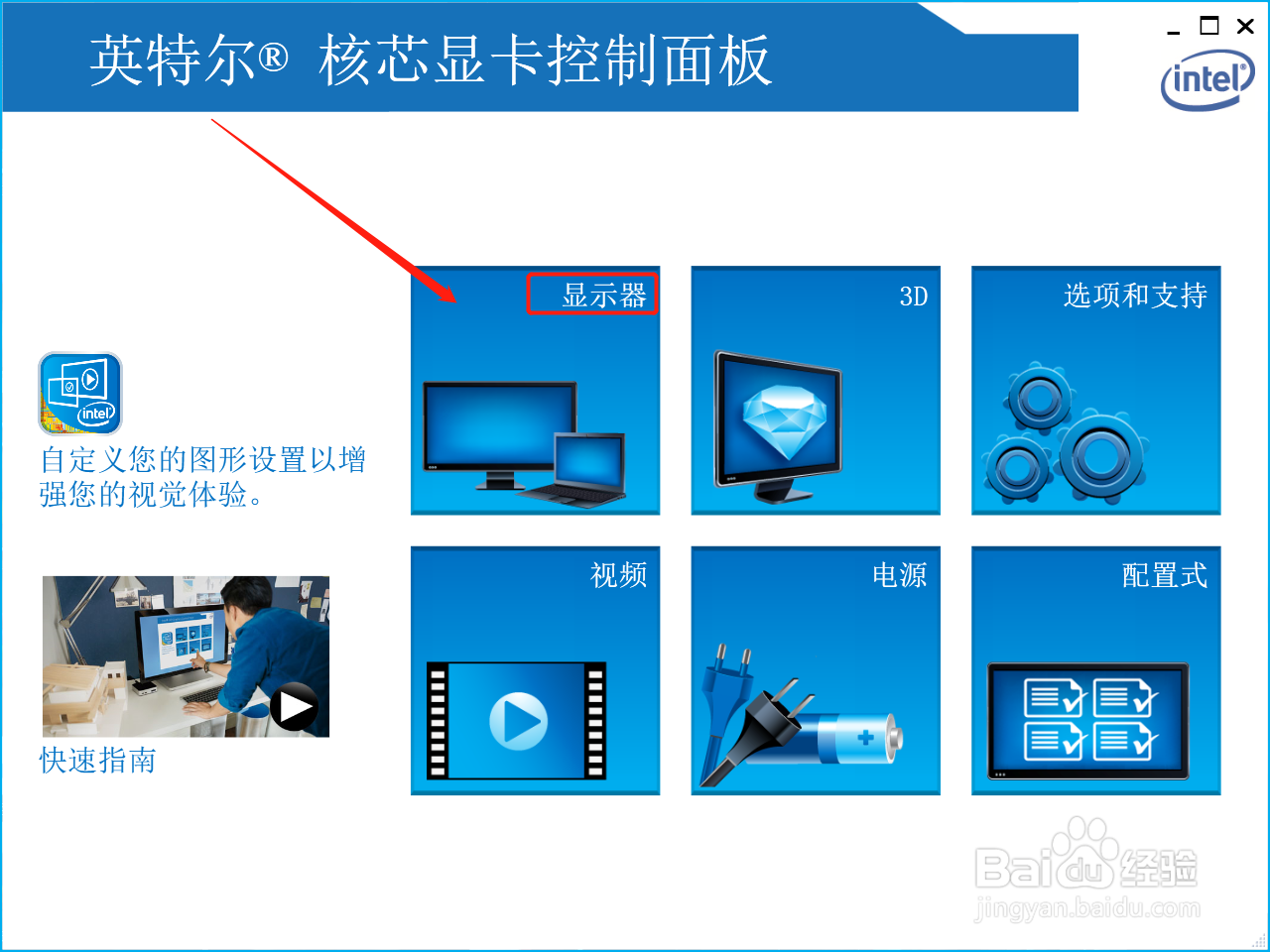 英特尔® 核芯显卡控制面板

intel

intel

自定义您的图形设置以增强您的视觉体验。

快速指南

显示器

3D

选项和支持

视频

电源

配置式

Baidu经验
jingyan.baidu.com