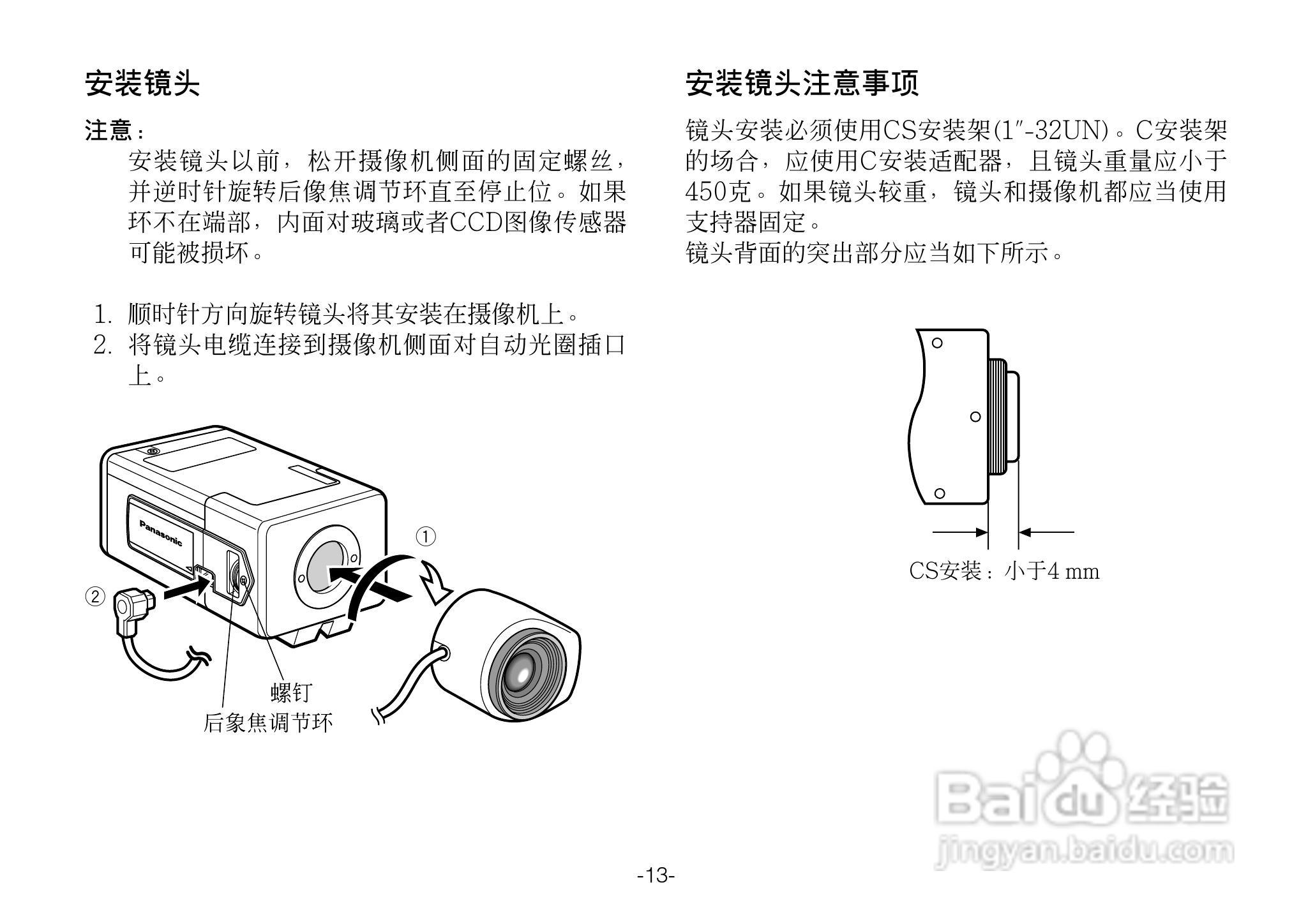 安装镜头

注意：

安装镜头以前，松开摄像机侧面的固定螺丝，并逆时针旋转后像焦调节环直至停止位。如果环不在端部，内面对玻璃或者CCD图像传感器可能被损坏。

1. 顺时针方向旋转镜头将其安装在摄像机上。
2. 将镜头电缆连接到摄像机侧面对自动光圈插口上。

Panasonic

①

②

螺钉

后象焦调节环

安装镜头注意事项

镜头安装必须使用CS安装架(1″-32UN)。C安装架的场合，应使用C安装适配器，且镜头重量应小于450克。如果镜头较重，镜头和摄像机都应当使用支持器固定。
镜头背面的突出部分应当如下所示。

CS安装：小于4 mm

Baidu经验
jingyan.baidu.com

-13-