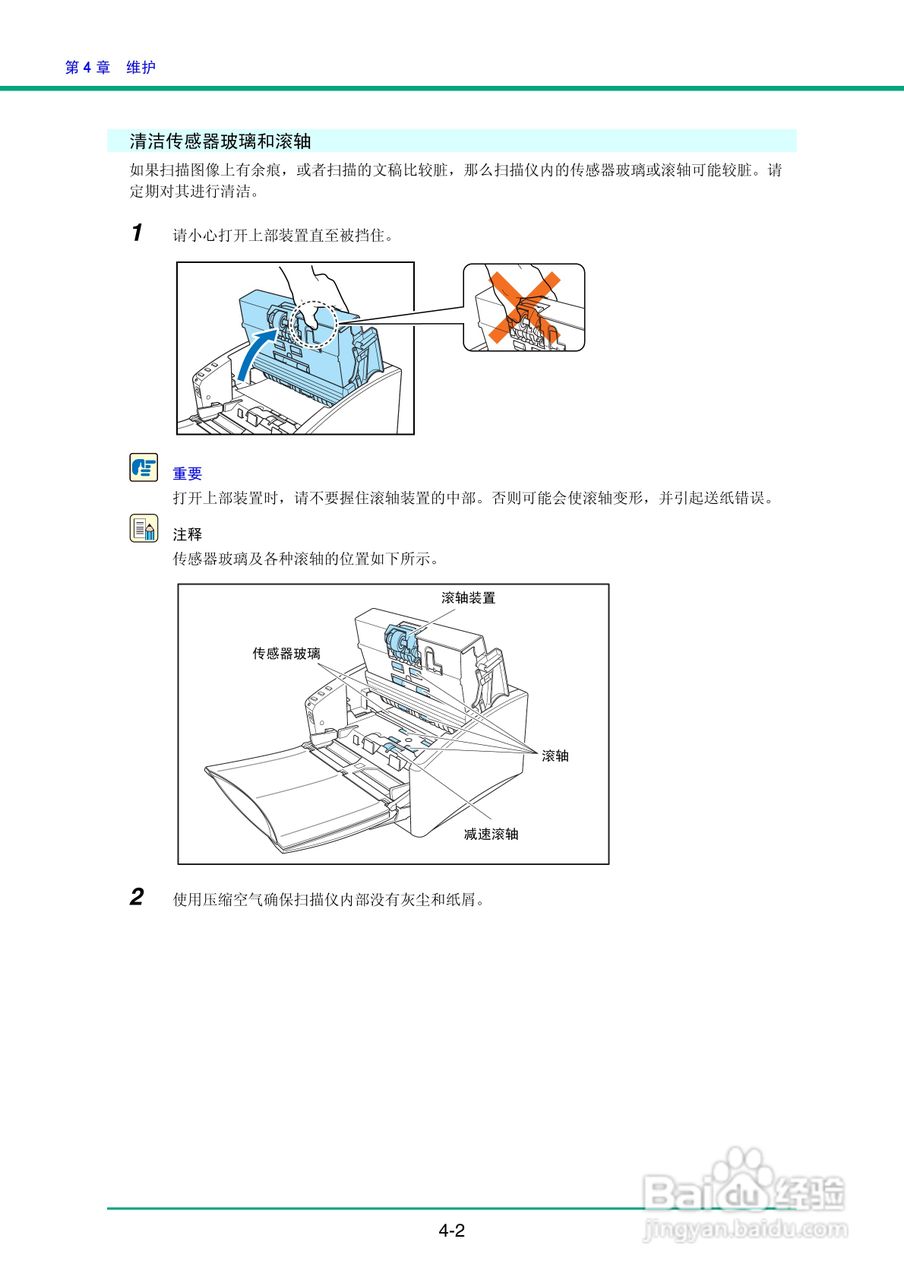 第 4 章　维护

清洁传感器玻璃和滚轴

如果扫描图像上有余痕，或者扫描的文稿比较脏，那么扫描仪内的传感器玻璃或滚轴可能较脏。请定期对其进行清洁。

1　请小心打开上部装置直至被挡住。

重要
打开上部装置时，请不要握住滚轴装置的中部。否则可能会使滚轴变形，并引起送纸错误。

注释
传感器玻璃及各种滚轴的位置如下所示。

滚轴装置
传感器玻璃
滚轴
减速滚轴

2　使用压缩空气确保扫描仪内部没有灰尘和纸屑。

4-2

Baidu经验
jingyan.baidu.com