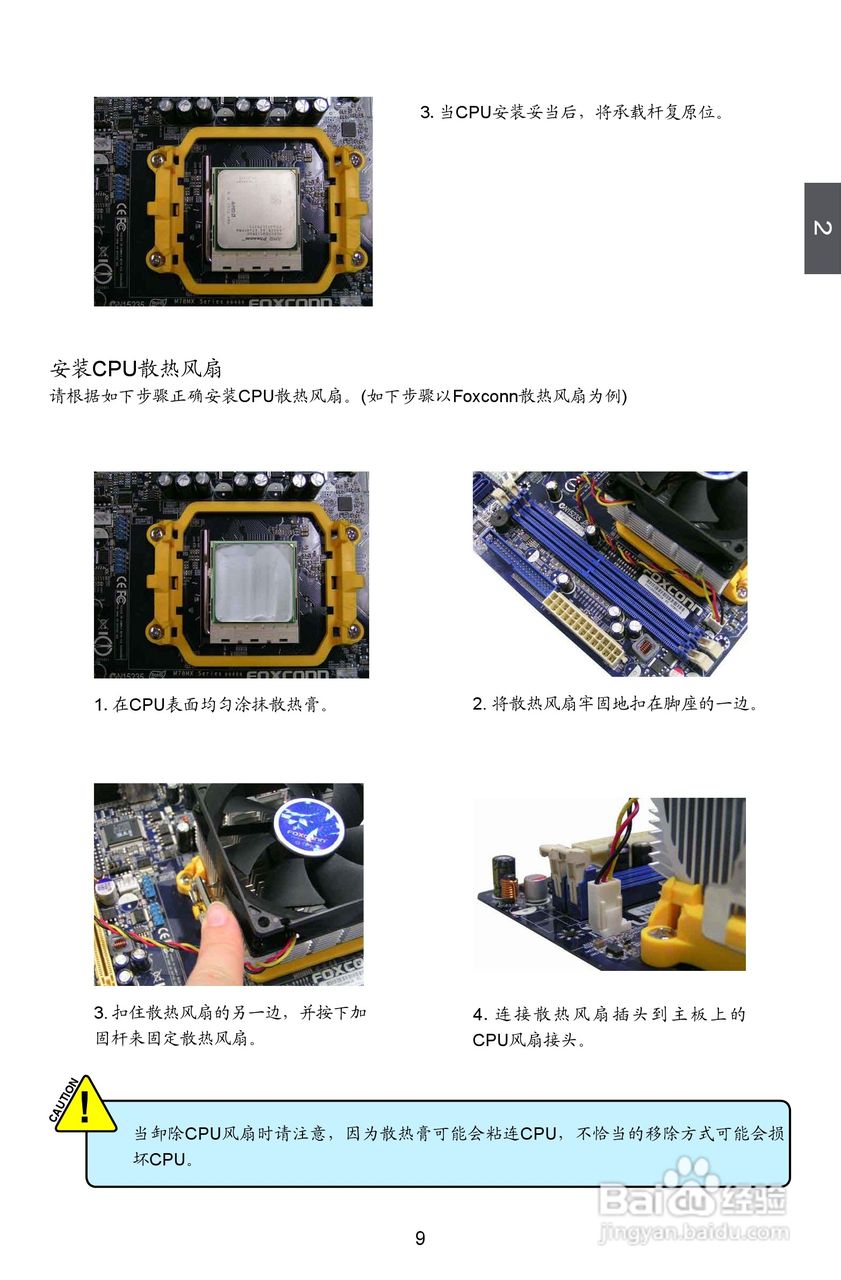 3. 当CPU安装妥当后，将承载杆复原位。

2

安装CPU散热风扇

请根据如下步骤正确安装CPU散热风扇。(如下步骤以Foxconn散热风扇为例)

1. 在CPU表面均匀涂抹散热膏。

2. 将散热风扇牢固地扣在脚座的一边。

3. 扣住散热风扇的另一边，并按下加固杆来固定散热风扇。

4. 连接散热风扇插头到主板上的CPU风扇接头。

CAUTION

当卸除CPU风扇时请注意，因为散热膏可能会粘连CPU，不恰当的移除方式可能会损坏CPU。

Baidu经验
jingyan.baidu.com

9