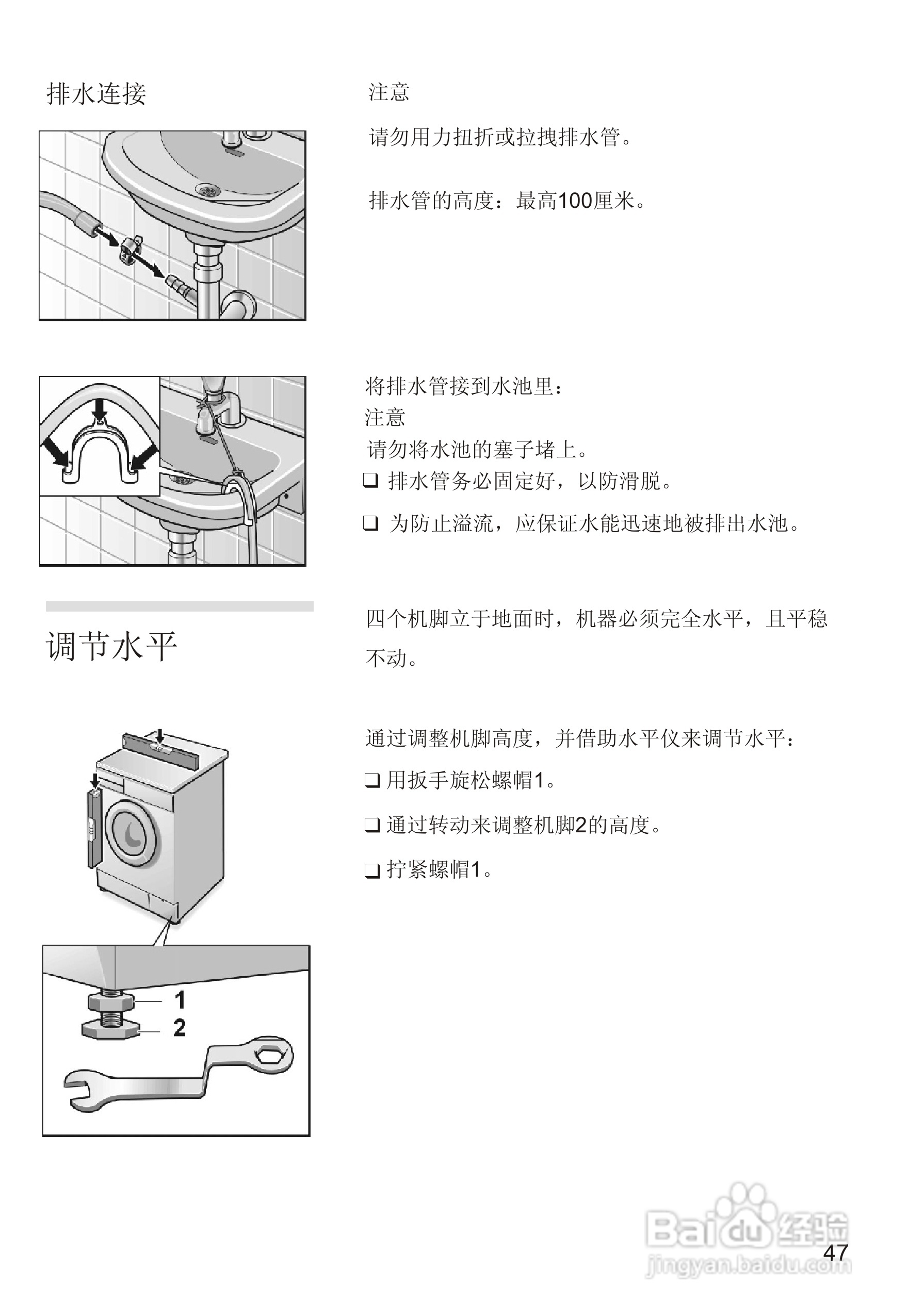 排水连接

注意

请勿用力扭折或拉拽排水管。

排水管的高度：最高100厘米。

将排水管接到水池里：
注意
请勿将水池的塞子堵上。

❑ 排水管务必固定好，以防滑脱。

❑ 为防止溢流，应保证水能迅速地被排出水池。

调节水平

四个机脚立于地面时，机器必须完全水平，且平稳不动。

通过调整机脚高度，并借助水平仪来调节水平：

❑ 用扳手旋松螺帽1。

❑ 通过转动来调整机脚2的高度。

❑ 拧紧螺帽1。

1
2

Baidu 经验
jingyan.baidu.com

47