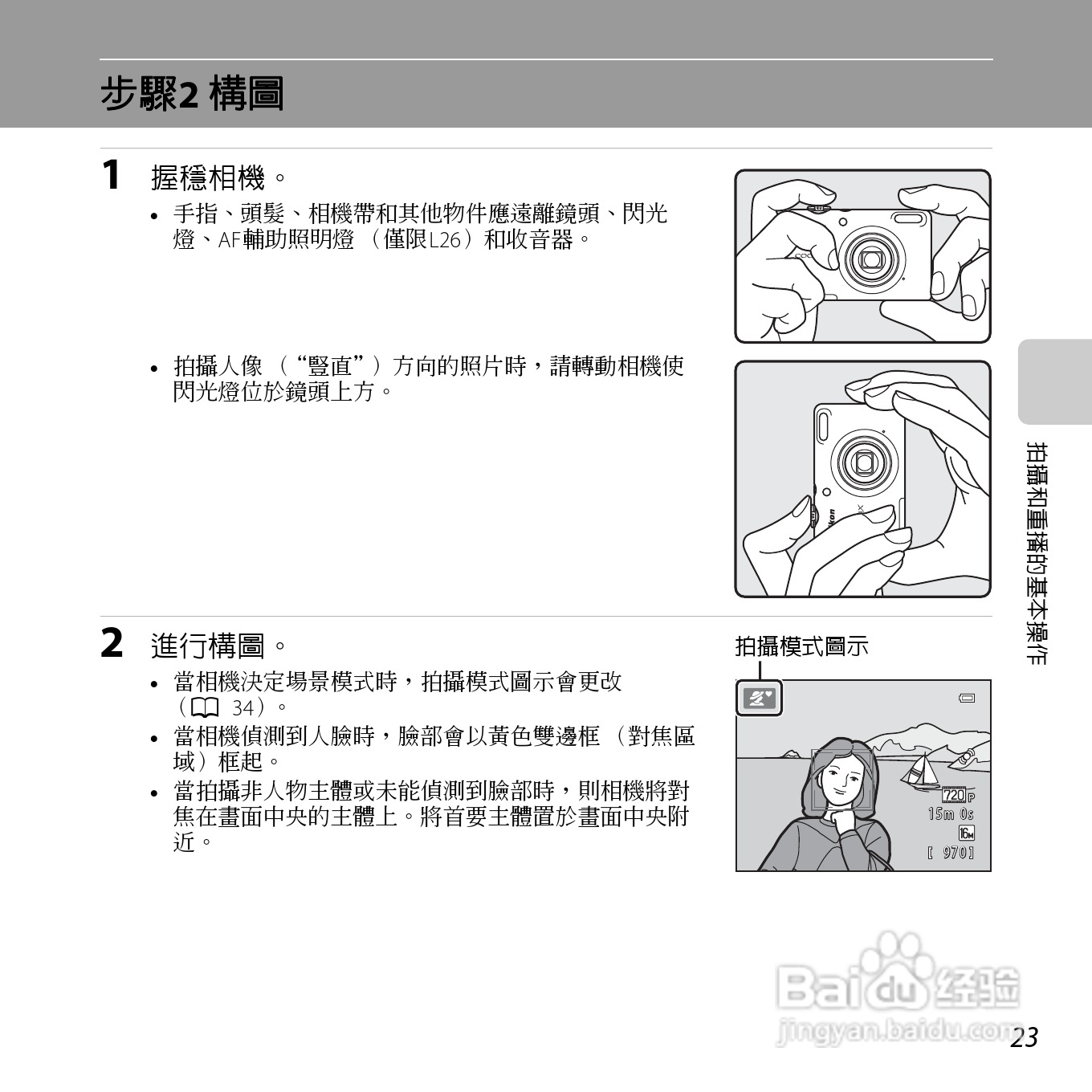 步驟2 構圖

1 握穩相機。

• 手指、頭髮、相機帶和其他物件應遠離鏡頭、閃光燈、AF輔助照明燈（僅限L26）和收音器。

• 拍攝人像（“豎直”）方向的照片時，請轉動相機使閃光燈位於鏡頭上方。

2 進行構圖。

• 當相機決定場景模式時，拍攝模式圖示會更改（□ 34）。

• 當相機偵測到人臉時，臉部會以黃色雙邊框（對焦區域）框起。

• 當拍攝非人物主體或未能偵測到臉部時，則相機將對焦在畫面中央的主體上。將首要主體置於畫面中央附近。

拍攝模式圖示

720 P
15m 0s
16M
[ 970]

拍攝和重播的基本操作

Baidu 经验
jingyan.baidu.com

23