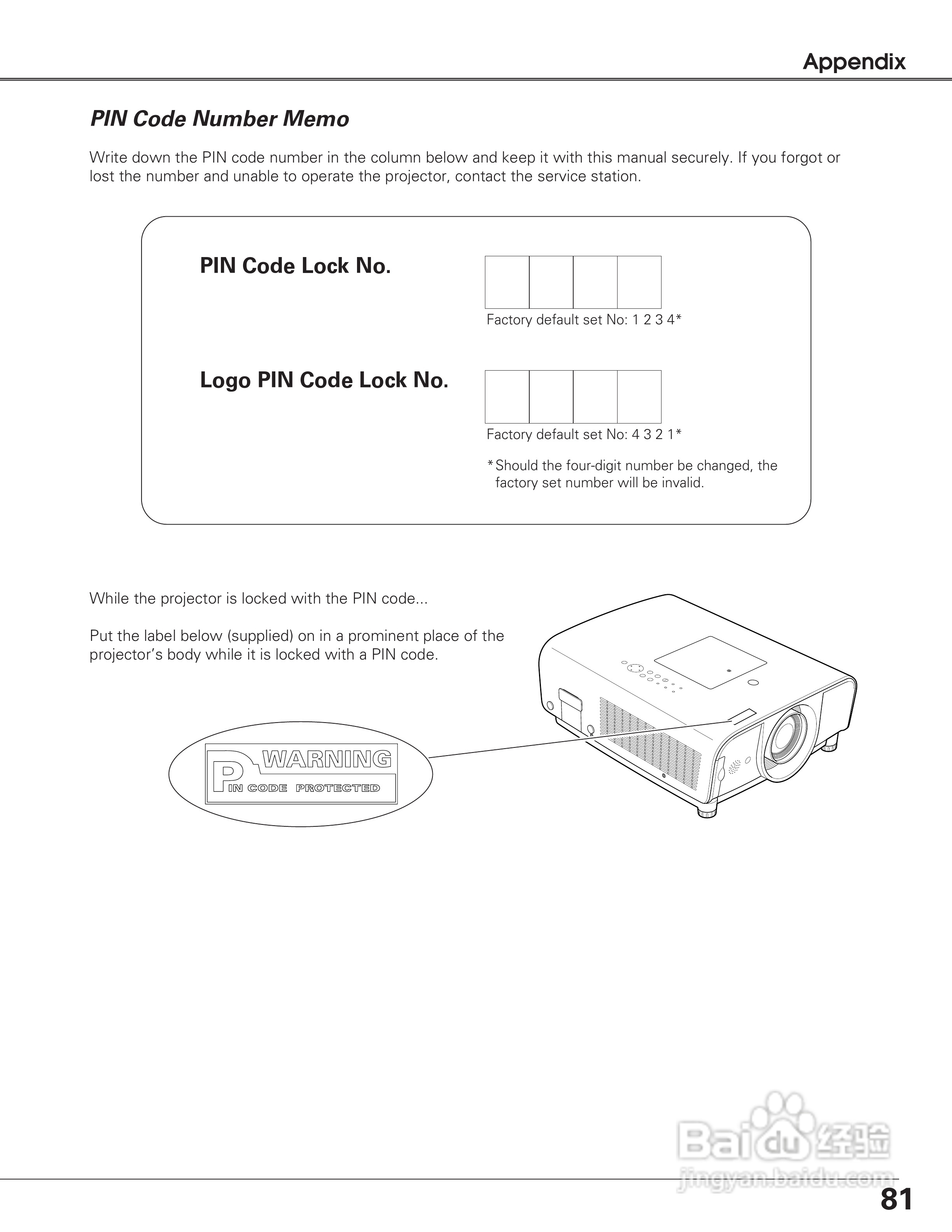 Appendix

PIN Code Number Memo

Write down the PIN code number in the column below and keep it with this manual securely. If you forgot or lost the number and unable to operate the projector, contact the service station.

PIN Code Lock No.

Factory default set No: 1 2 3 4*

Logo PIN Code Lock No.

Factory default set No: 4 3 2 1*

* Should the four-digit number be changed, the factory set number will be invalid.

While the projector is locked with the PIN code...

Put the label below (supplied) on in a prominent place of the projector's body while it is locked with a PIN code.

WARNING
PIN CODE PROTECTED

Baidu 经验
jingyan.baidu.com

81