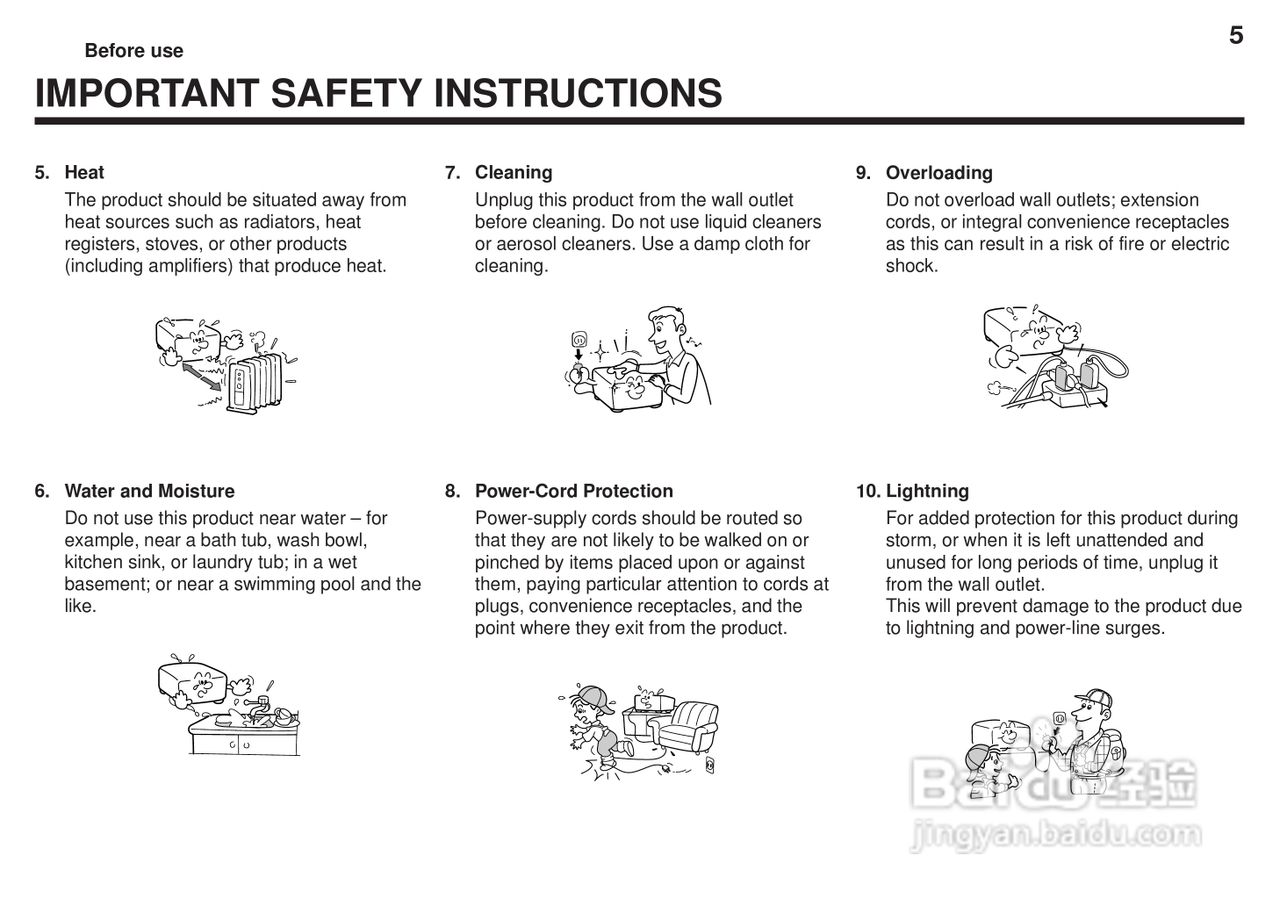 5

Before use

IMPORTANT SAFETY INSTRUCTIONS

5. Heat
The product should be situated away from heat sources such as radiators, heat registers, stoves, or other products (including amplifiers) that produce heat.

6. Water and Moisture
Do not use this product near water – for example, near a bath tub, wash bowl, kitchen sink, or laundry tub; in a wet basement; or near a swimming pool and the like.

7. Cleaning
Unplug this product from the wall outlet before cleaning. Do not use liquid cleaners or aerosol cleaners. Use a damp cloth for cleaning.

8. Power-Cord Protection
Power-supply cords should be routed so that they are not likely to be walked on or pinched by items placed upon or against them, paying particular attention to cords at plugs, convenience receptacles, and the point where they exit from the product.

9. Overloading
Do not overload wall outlets; extension cords, or integral convenience receptacles as this can result in a risk of fire or electric shock.

10. Lightning
For added protection for this product during storm, or when it is left unattended and unused for long periods of time, unplug it from the wall outlet.
This will prevent damage to the product due to lightning and power-line surges.

Baidu经验
jingyan.baidu.com