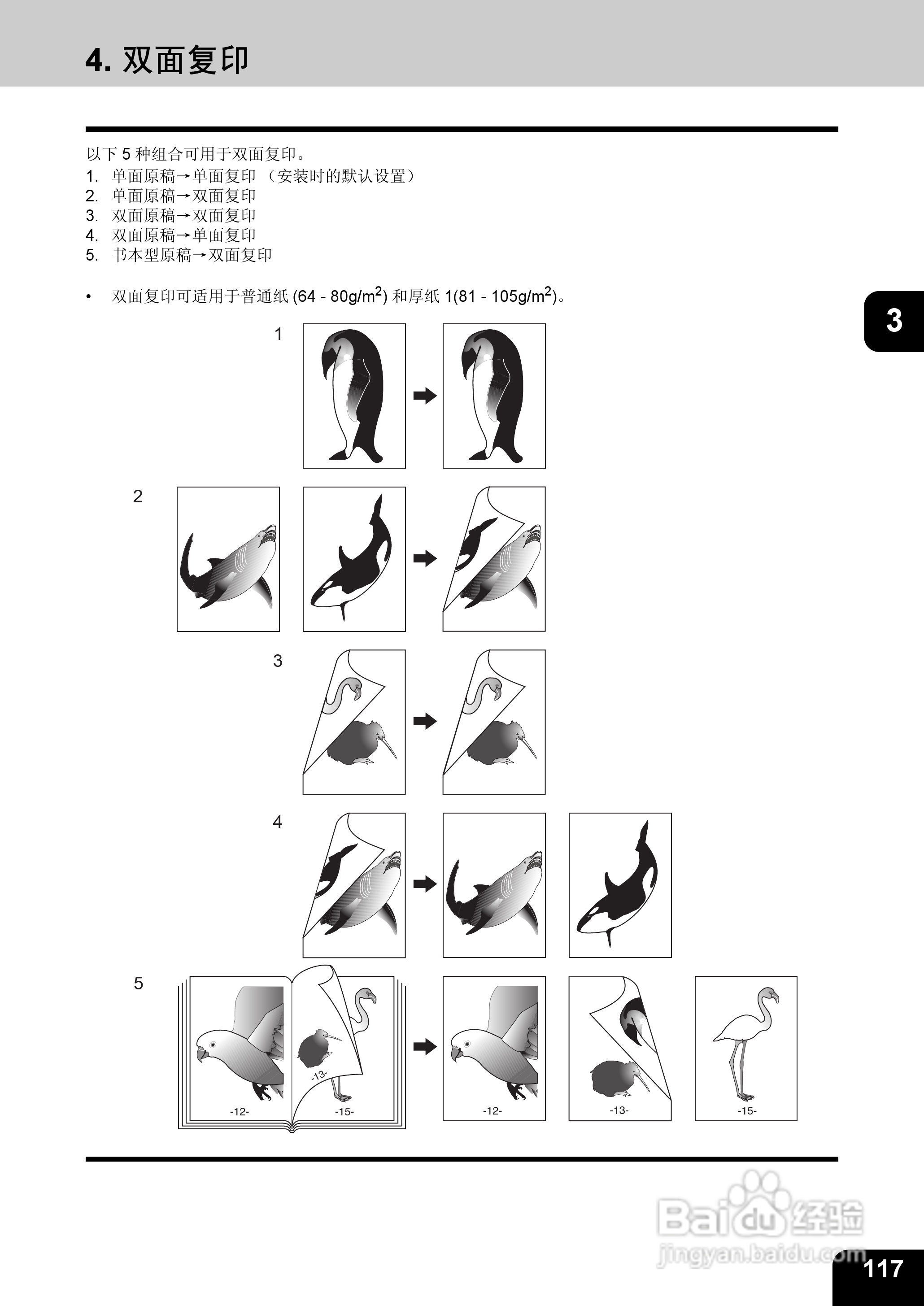 4. 双面复印

以下 5 种组合可用于双面复印。
1. 单面原稿→单面复印 （安装时的默认设置）
2. 单面原稿→双面复印
3. 双面原稿→双面复印
4. 双面原稿→单面复印
5. 书本型原稿→双面复印

• 双面复印可适用于普通纸 (64 - 80g/m$^2$) 和厚纸 1(81 - 105g/m$^2$)。

3

1

2

3

4

5

-12-

-13-

-15-

-12-

-13-

-15-

Baidu 经验
jingyan.baidu.com

117