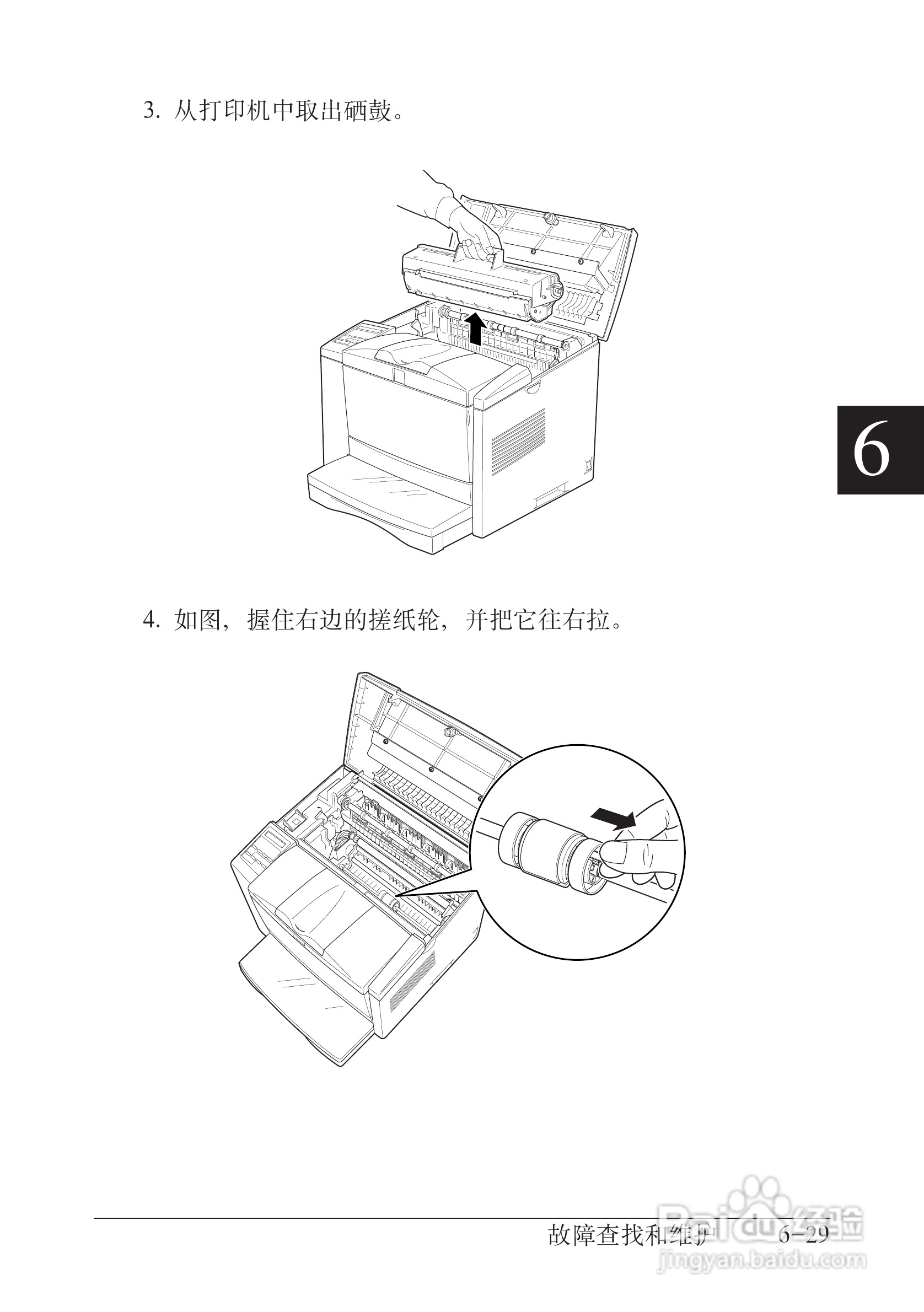 3. 从打印机中取出硒鼓。

6

4. 如图，握住右边的搓纸轮，并把它往右拉。

故障查找和维护 6–29

Baidu 经验
jingyan.baidu.com