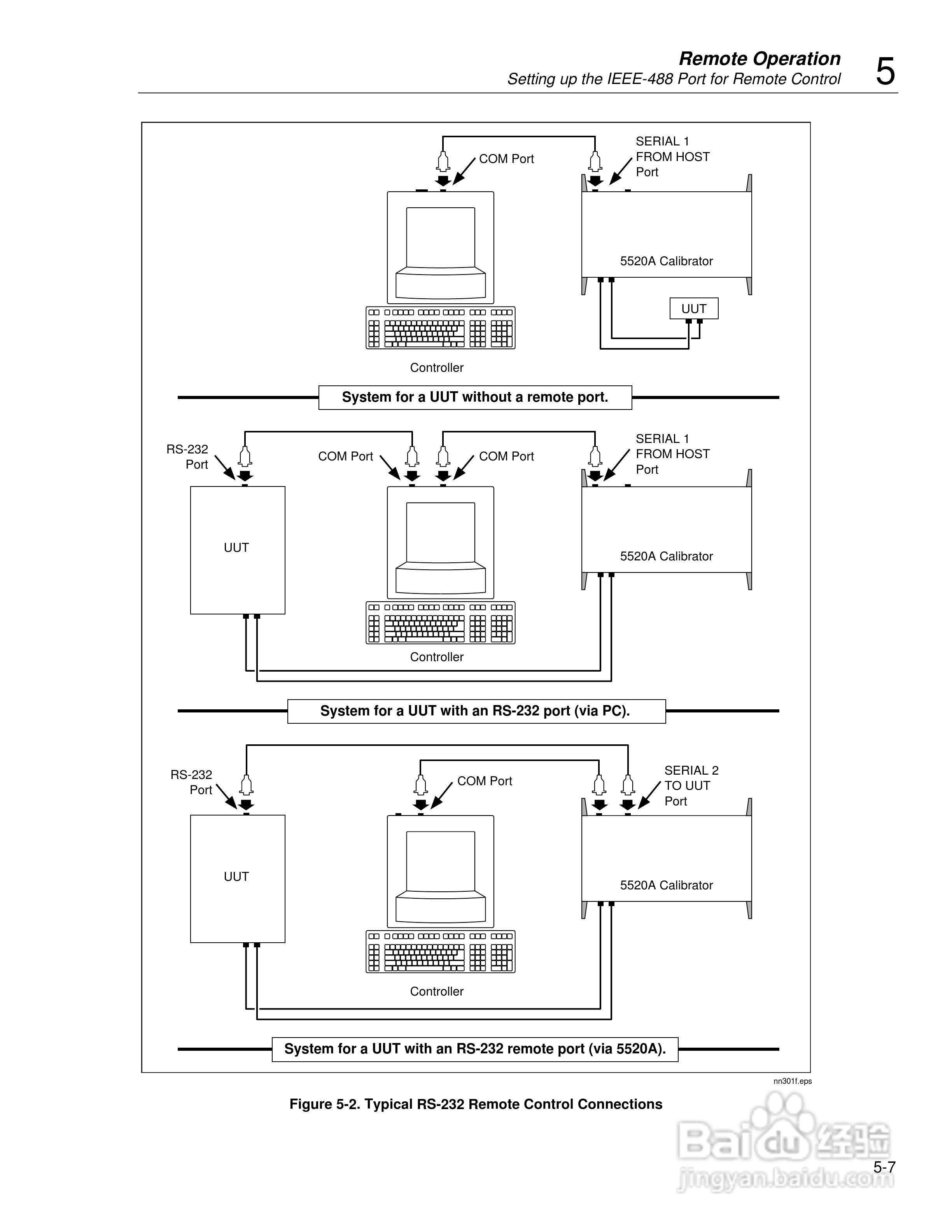 Remote Operation
Setting up the IEEE-488 Port for Remote Control

5

COM Port

SERIAL 1
FROM HOST
Port

5520A Calibrator

UUT

Controller

System for a UUT without a remote port.

RS-232
Port

COM Port

COM Port

SERIAL 1
FROM HOST
Port

UUT

5520A Calibrator

Controller

System for a UUT with an RS-232 port (via PC).

RS-232
Port

COM Port

SERIAL 2
TO UUT
Port

UUT

5520A Calibrator

Controller

System for a UUT with an RS-232 remote port (via 5520A).

nn301f.eps

Figure 5-2. Typical RS-232 Remote Control Connections

Baidu 经验
jingyan.baidu.com

5-7