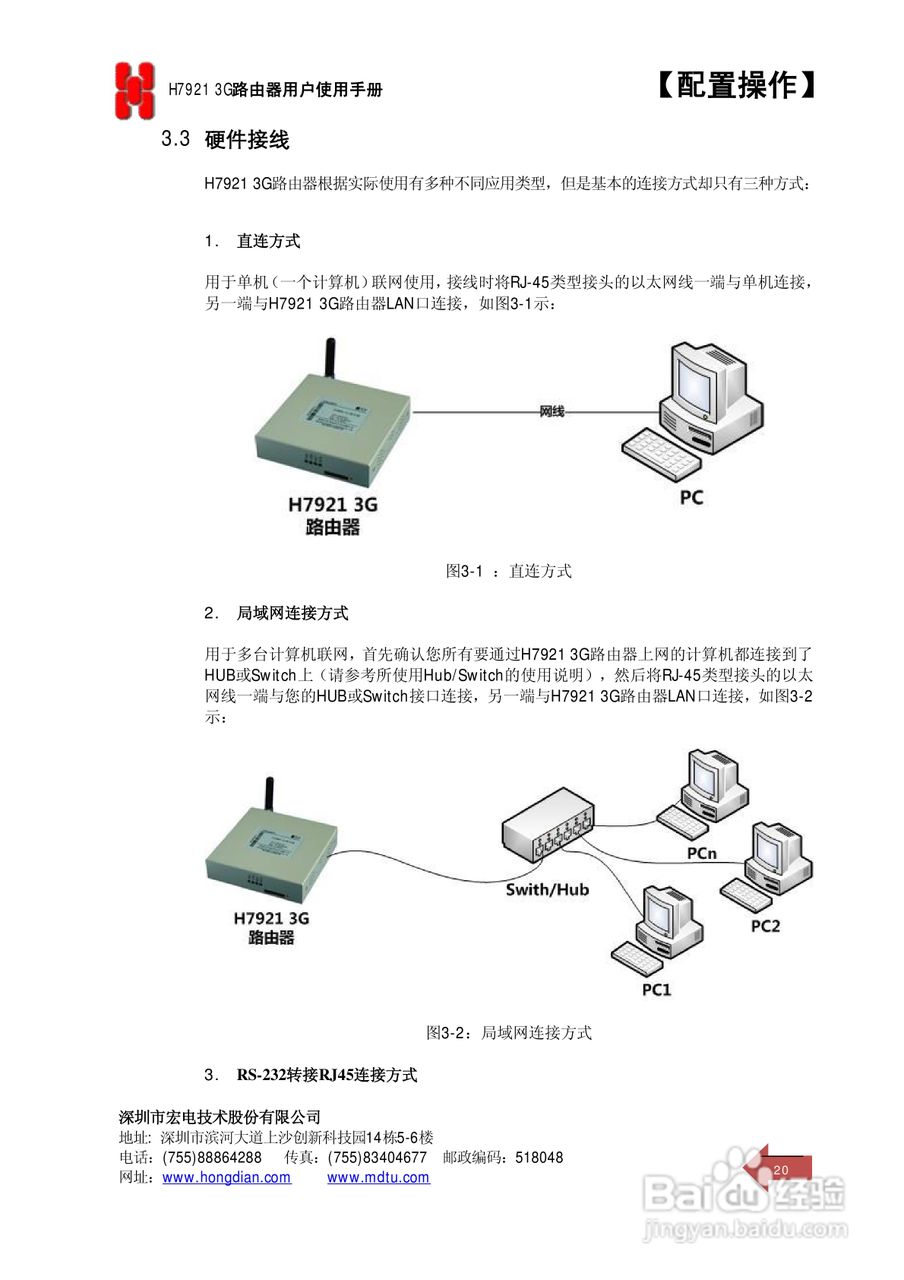 H7921 3G路由器用户使用手册

【配置操作】

3.3 硬件接线

H7921 3G路由器根据实际使用有多种不同应用类型，但是基本的连接方式却只有三种方式：

1. 直连方式

用于单机（一个计算机）联网使用，接线时将RJ-45类型接头的以太网线一端与单机连接，另一端与H7921 3G路由器LAN口连接，如图3-1示：

网线

H7921 3G
路由器

PC

图3-1 ：直连方式

2. 局域网连接方式

用于多台计算机联网，首先确认您所有要通过H7921 3G路由器上网的计算机都连接到了HUB或Switch上（请参考所使用Hub/Switch的使用说明），然后将RJ-45类型接头的以太网线一端与您的HUB或Switch接口连接，另一端与H7921 3G路由器LAN口连接，如图3-2示：

H7921 3G
路由器

Swith/Hub

PCn

PC2

PC1

图3-2：局域网连接方式

3. RS-232转接RJ45连接方式

深圳市宏电技术股份有限公司
地址：深圳市滨河大道上沙创新科技园14栋5-6楼
电话：(755)88864288 传真：(755)83404677 邮政编码：518048
网址：www.hongdian.com www.mdtu.com

20

Baidu经验
jingyan.baidu.com