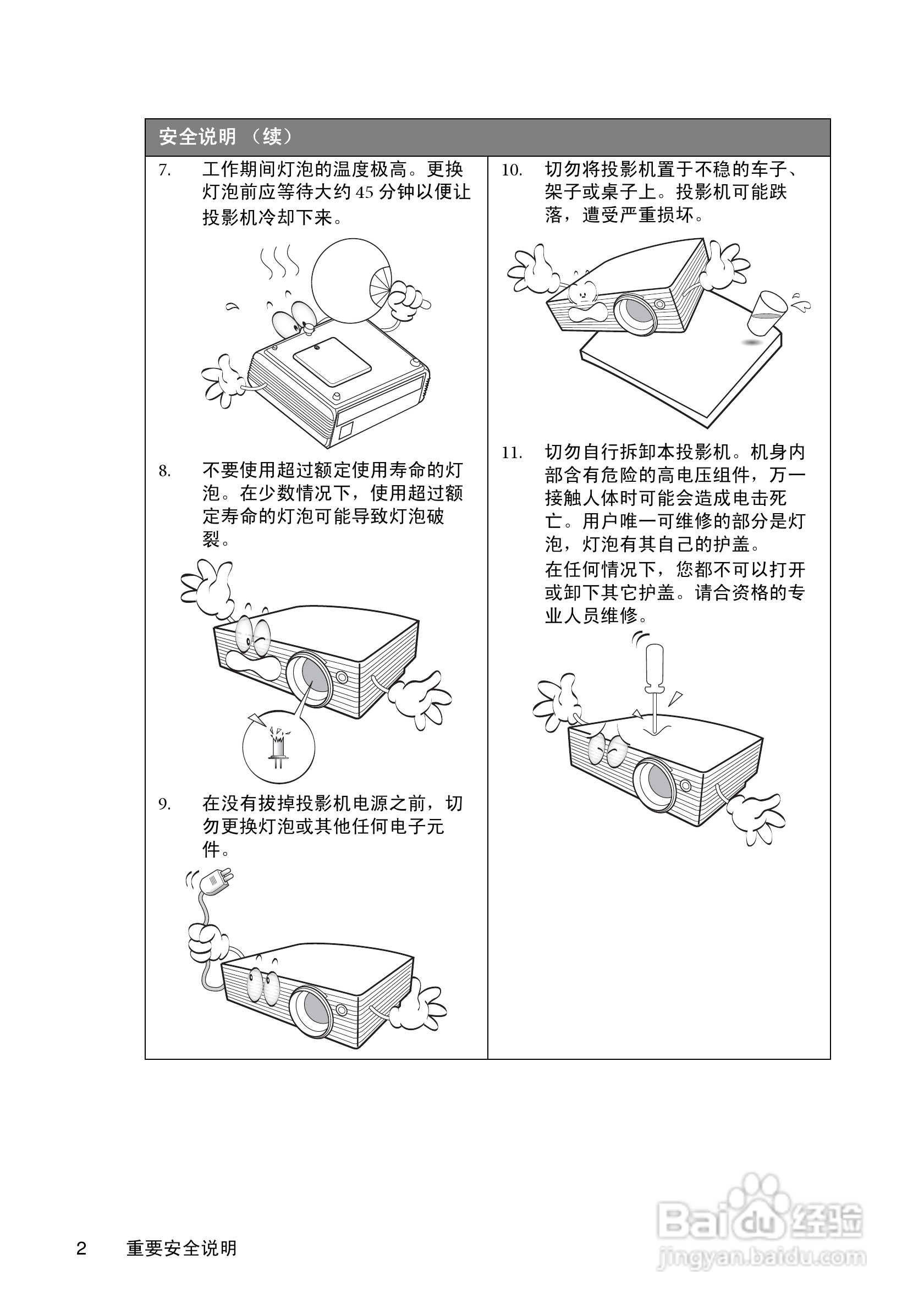 安全说明 （续）

7. 工作期间灯泡的温度极高。更换灯泡前应等待大约 45 分钟以便让投影机冷却下来。

8. 不要使用超过额定使用寿命的灯泡。在少数情况下，使用超过额定寿命的灯泡可能导致灯泡破裂。

9. 在没有拔掉投影机电源之前，切勿更换灯泡或其他任何电子元件。

10. 切勿将投影机置于不稳的车子、架子或桌子上。投影机可能跌落，遭受严重损坏。

11. 切勿自行拆卸本投影机。机身内部含有危险的高电压组件，万一接触人体时可能会造成电击死亡。用户唯一可维修的部分是灯泡，灯泡有其自己的护盖。

在任何情况下，您都不可以打开或卸下其它护盖。请合资格的专业人员维修。

2 重要安全说明

Baidu 经验
jingyan.baidu.com