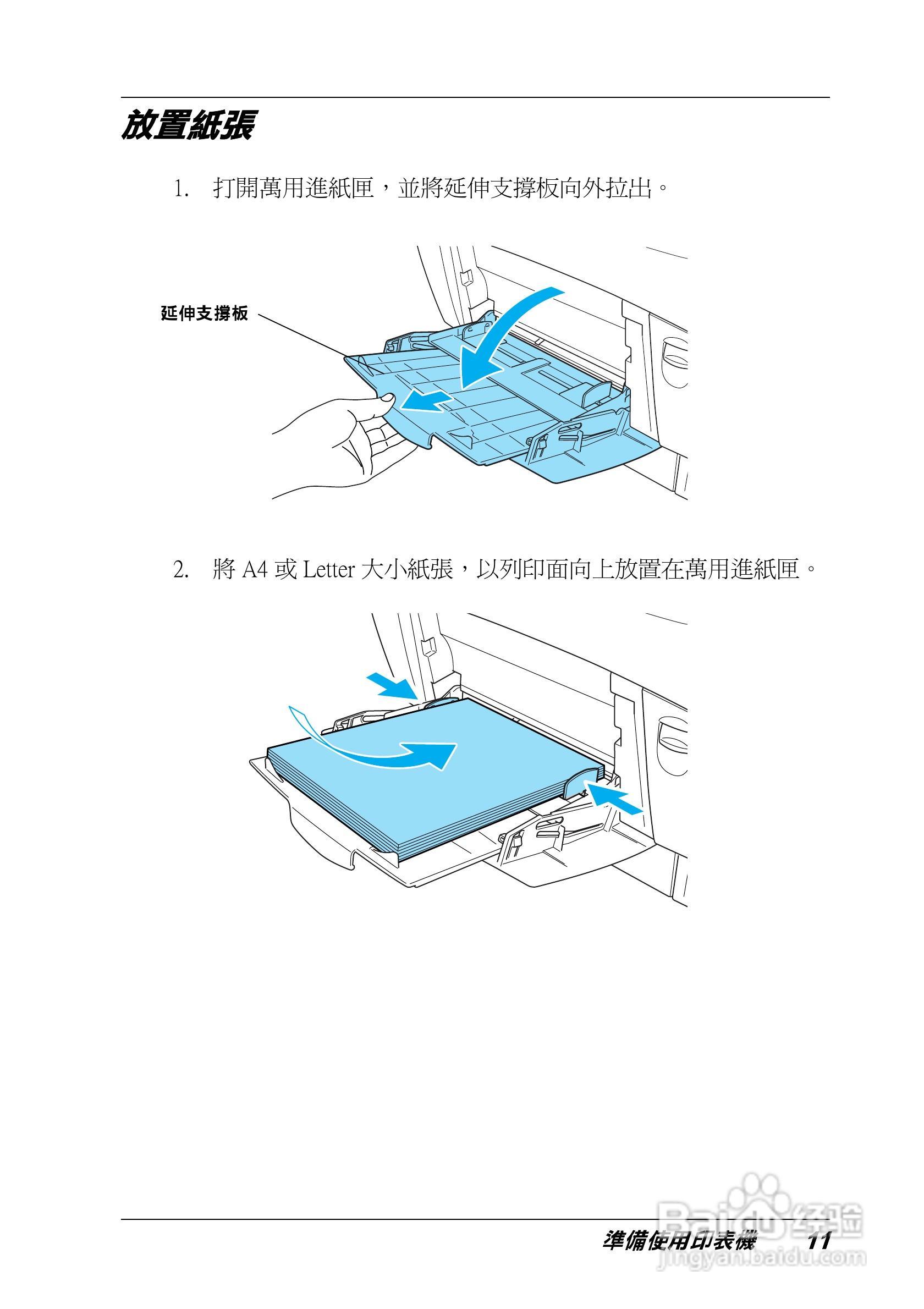 放置紙張

1. 打開萬用進紙匣，並將延伸支撐板向外拉出。

延伸支撐板

2. 將 A4 或 Letter 大小紙張，以列印面向上放置在萬用進紙匣。

準備使用印表機 11

Baidu 经验
jingyan.baidu.com