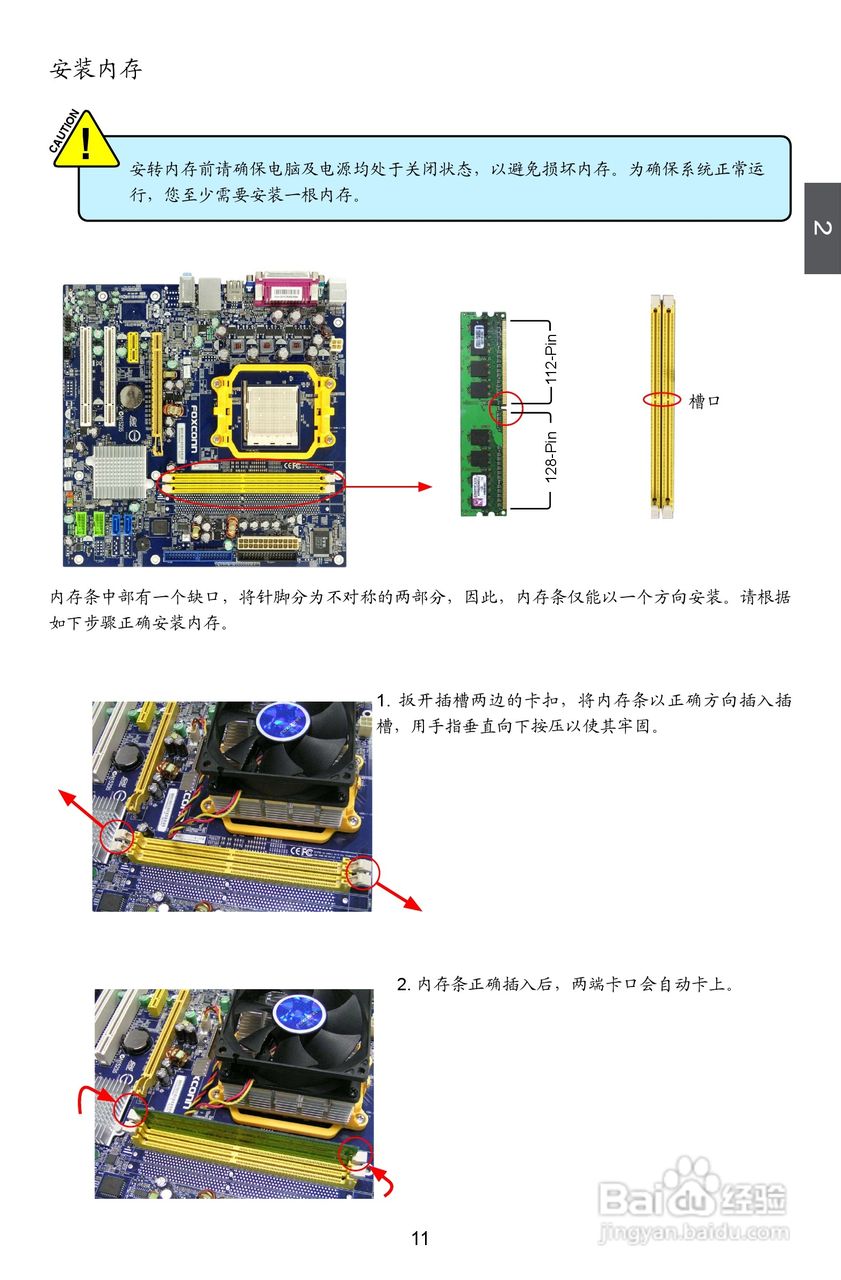 安装内存

CAUTION

!

安转内存前请确保电脑及电源均处于关闭状态，以避免损坏内存。为确保系统正常运行，您至少需要安装一根内存。

2

FOXCONN

112-Pin

128-Pin

槽口

内存条中部有一个缺口，将针脚分为不对称的两部分，因此，内存条仅能以一个方向安装。请根据如下步骤正确安装内存。

1. 扳开插槽两边的卡扣，将内存条以正确方向插入插槽，用手指垂直向下按压以使其牢固。

2. 内存条正确插入后，两端卡口会自动卡上。

11

Baidu经验
jingyan.baidu.com