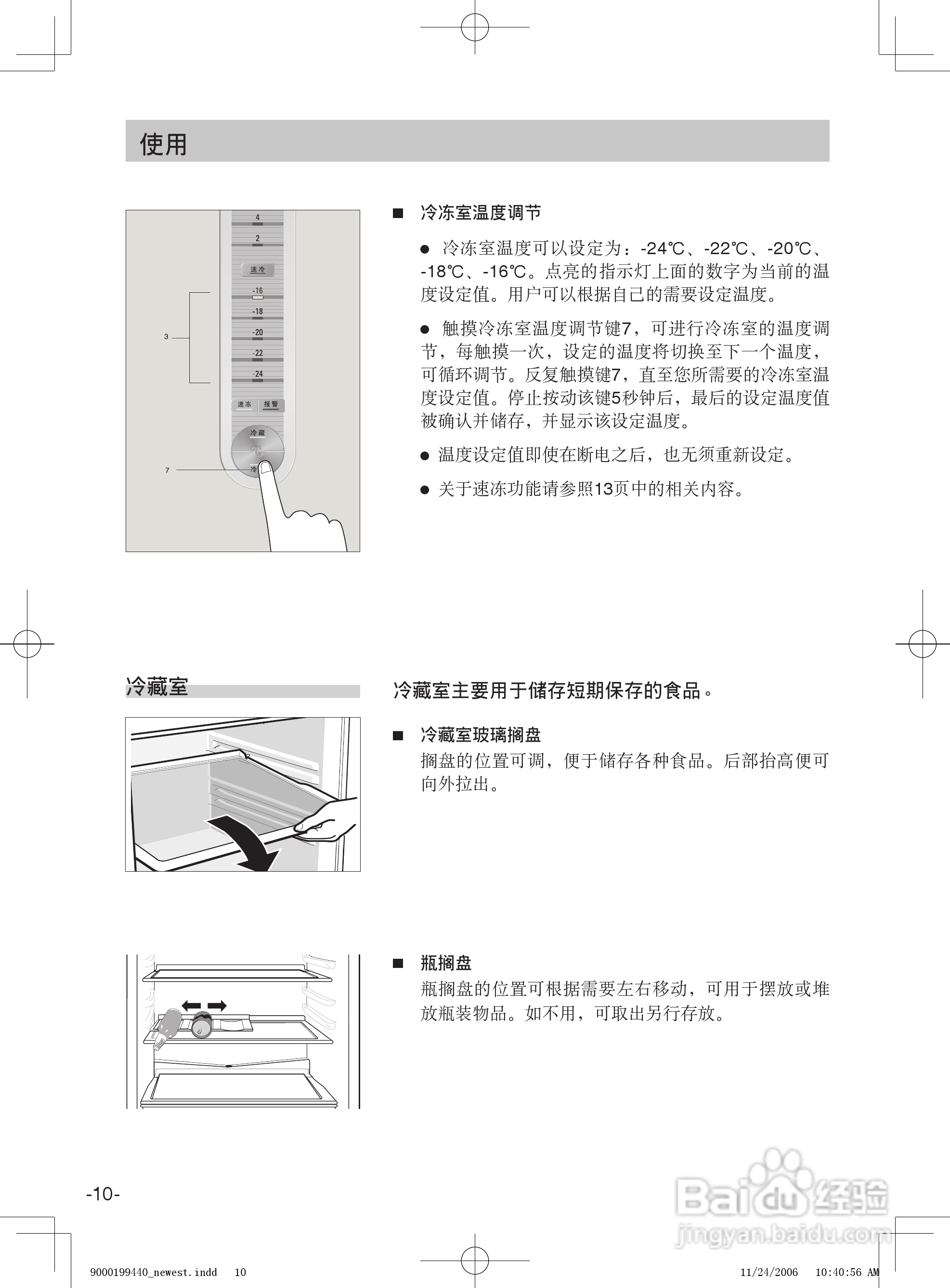 使用

4
2
速冷
-16
-18
-20
-22
-24
速冻
报警
冷藏
℃
冷
3
7

■ 冷冻室温度调节

● 冷冻室温度可以设定为：-24℃、-22℃、-20℃、-18℃、-16℃。点亮的指示灯上面的数字为当前的温度设定值。用户可以根据自己的需要设定温度。

● 触摸冷冻室温度调节键7，可进行冷冻室的温度调节，每触摸一次，设定的温度将切换至下一个温度，可循环调节。反复触摸键7，直至您所需要的冷冻室温度设定值。停止按动该键5秒钟后，最后的设定温度值被确认并储存，并显示该设定温度。

● 温度设定值即使在断电之后，也无须重新设定。

● 关于速冻功能请参照13页中的相关内容。

冷藏室

冷藏室主要用于储存短期保存的食品。

■ 冷藏室玻璃搁盘
搁盘的位置可调，便于储存各种食品。后部抬高便可向外拉出。

■ 瓶搁盘
瓶搁盘的位置可根据需要左右移动，可用于摆放或堆放瓶装物品。如不用，可取出另行存放。

-10-

Baidu 经验
jingyan.baidu.com

9000199440_newest.indd 10
11/24/2006 10:40:56 AM