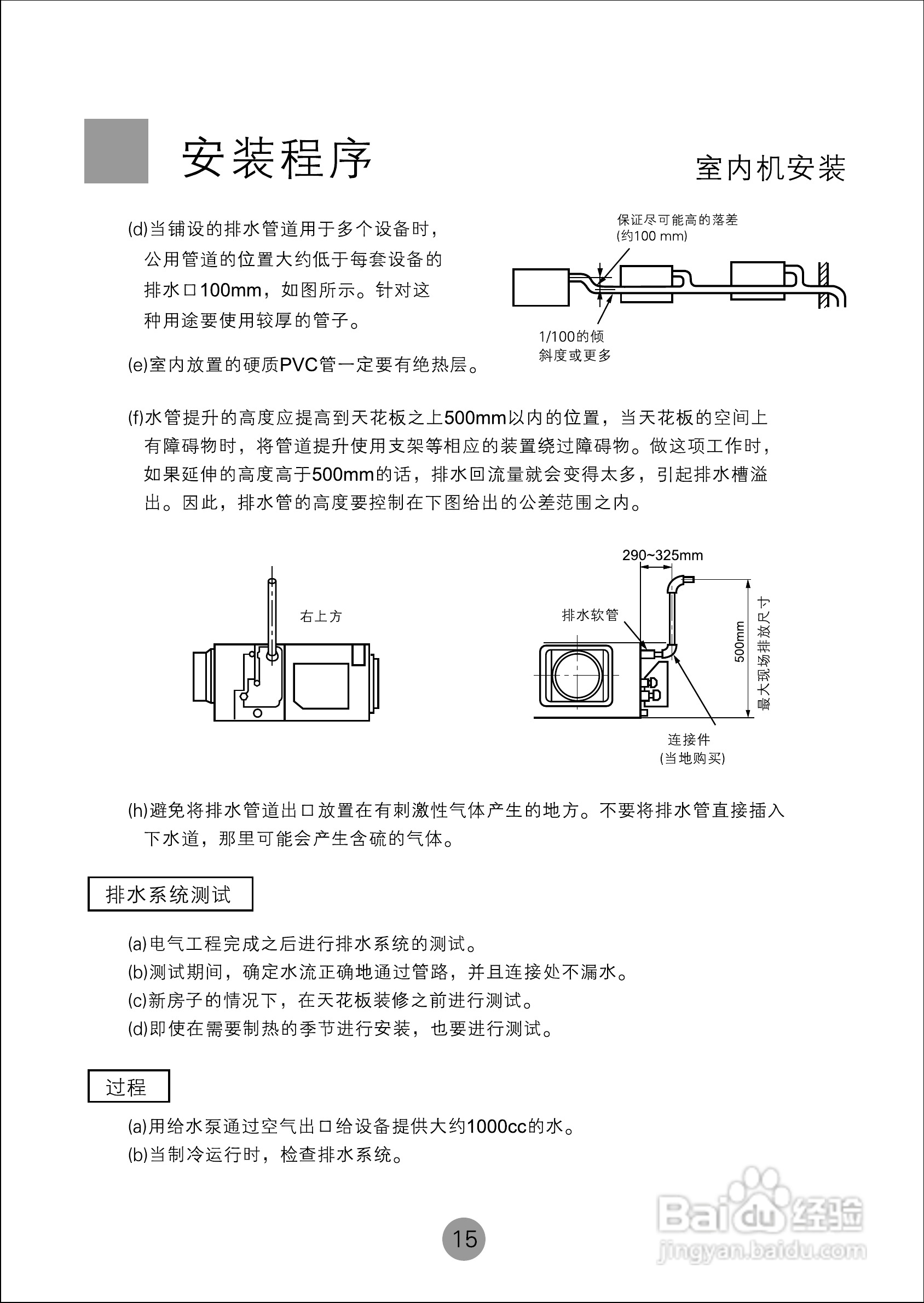 安装程序

室内机安装

(d)当铺设的排水管道用于多个设备时，公用管道的位置大约低于每套设备的排水口100mm，如图所示。针对这种用途要使用较厚的管子。

保证尽可能高的落差
(约100 mm)

1/100的倾斜度或更多

(e)室内放置的硬质PVC管一定要有绝热层。

(f)水管提升的高度应提高到天花板之上500mm以内的位置，当天花板的空间上有障碍物时，将管道提升使用支架等相应的装置绕过障碍物。做这项工作时，如果延伸的高度高于500mm的话，排水回流量就会变得太多，引起排水槽溢出。因此，排水管的高度要控制在下图给出的公差范围之内。

右上方

290~325mm

排水软管

500mm

最大现场排放尺寸

连接件
(当地购买)

(h)避免将排水管道出口放置在有刺激性气体产生的地方。不要将排水管直接插入下水道，那里可能会产生含硫的气体。

排水系统测试

(a)电气工程完成之后进行排水系统的测试。
(b)测试期间，确定水流正确地通过管路，并且连接处不漏水。
(c)新房子的情况下，在天花板装修之前进行测试。
(d)即使在需要制热的季节进行安装，也要进行测试。

过程

(a)用给水泵通过空气出口给设备提供大约1000cc的水。
(b)当制冷运行时，检查排水系统。

15

Baidu经验
jingyan.baidu.com