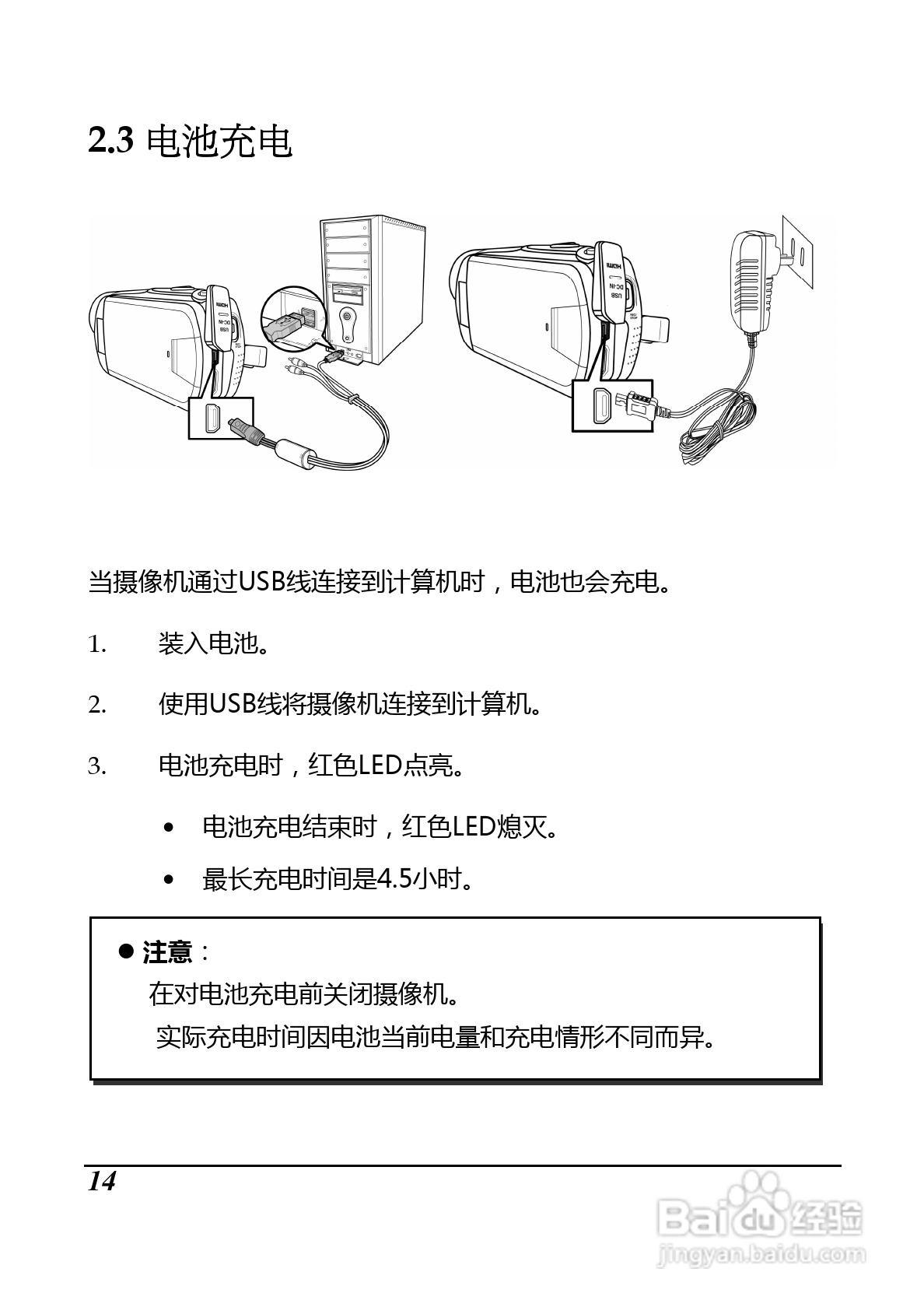 2.3 电池充电

HDMI
DC-IN
USB

HDMI
DC-IN
USB
REC/STOP

当摄像机通过USB线连接到计算机时，电池也会充电。

1. 装入电池。

2. 使用USB线将摄像机连接到计算机。

3. 电池充电时，红色LED点亮。

• 电池充电结束时，红色LED熄灭。

• 最长充电时间是4.5小时。

● 注意：
在对电池充电前关闭摄像机。
实际充电时间因电池当前电量和充电情形不同而异。

14

Baidu 经验
jingyan.baidu.com