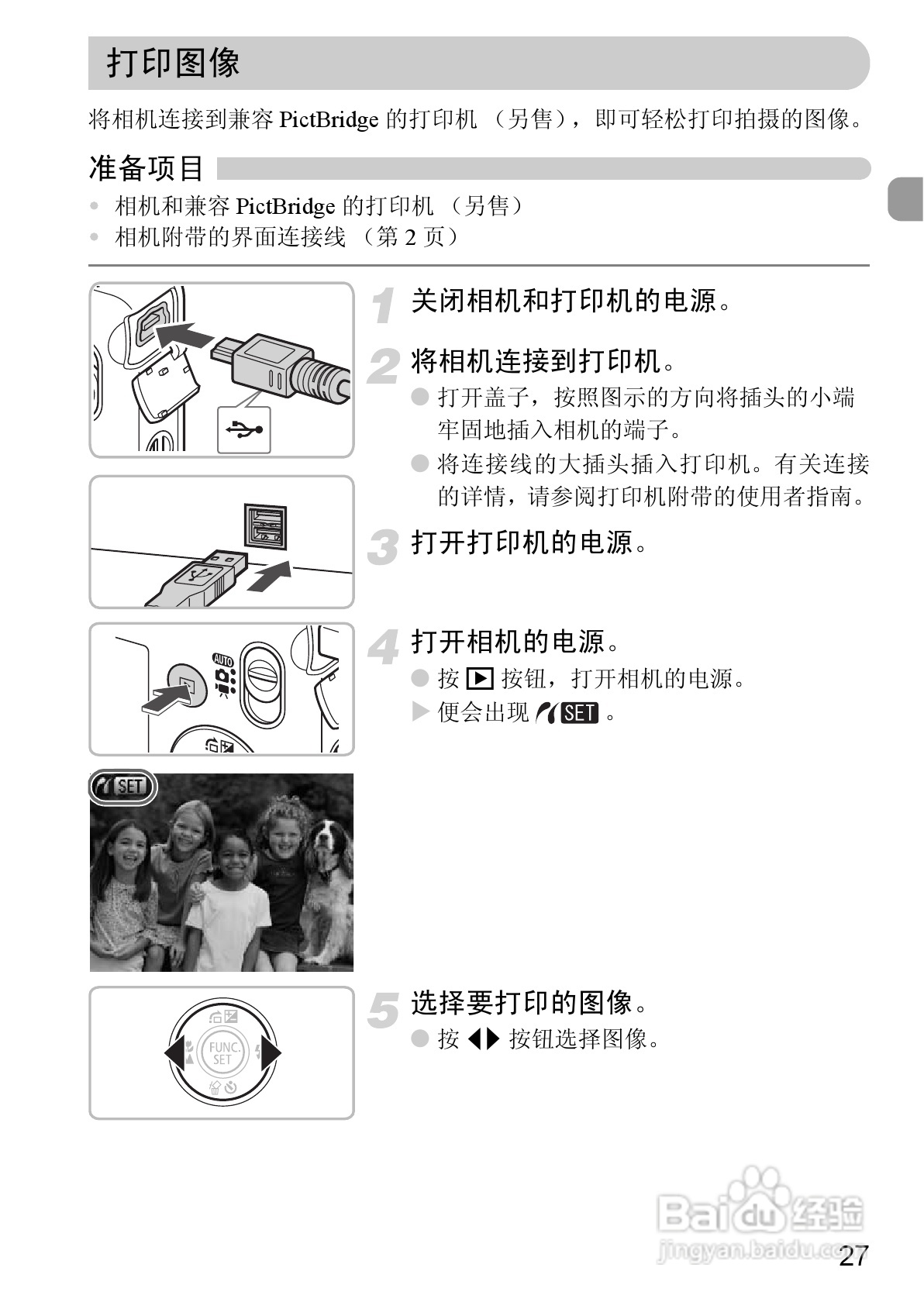 打印图像

将相机连接到兼容 PictBridge 的打印机 （另售），即可轻松打印拍摄的图像。

准备项目

• 相机和兼容 PictBridge 的打印机 （另售）
• 相机附带的界面连接线 （第 2 页）

1 关闭相机和打印机的电源。

2 将相机连接到打印机。
● 打开盖子，按照图示的方向将插头的小端牢固地插入相机的端子。
● 将连接线的大插头插入打印机。有关连接的详情，请参阅打印机附带的使用者指南。

3 打开打印机的电源。

4 打开相机的电源。
● 按 ▶ 按钮，打开相机的电源。
▶ 便会出现 SET 。

AUTO

SET

5 选择要打印的图像。
● 按 ◀▶ 按钮选择图像。

FUNC. SET

Baidu 经验
jingyan.baidu.com

27