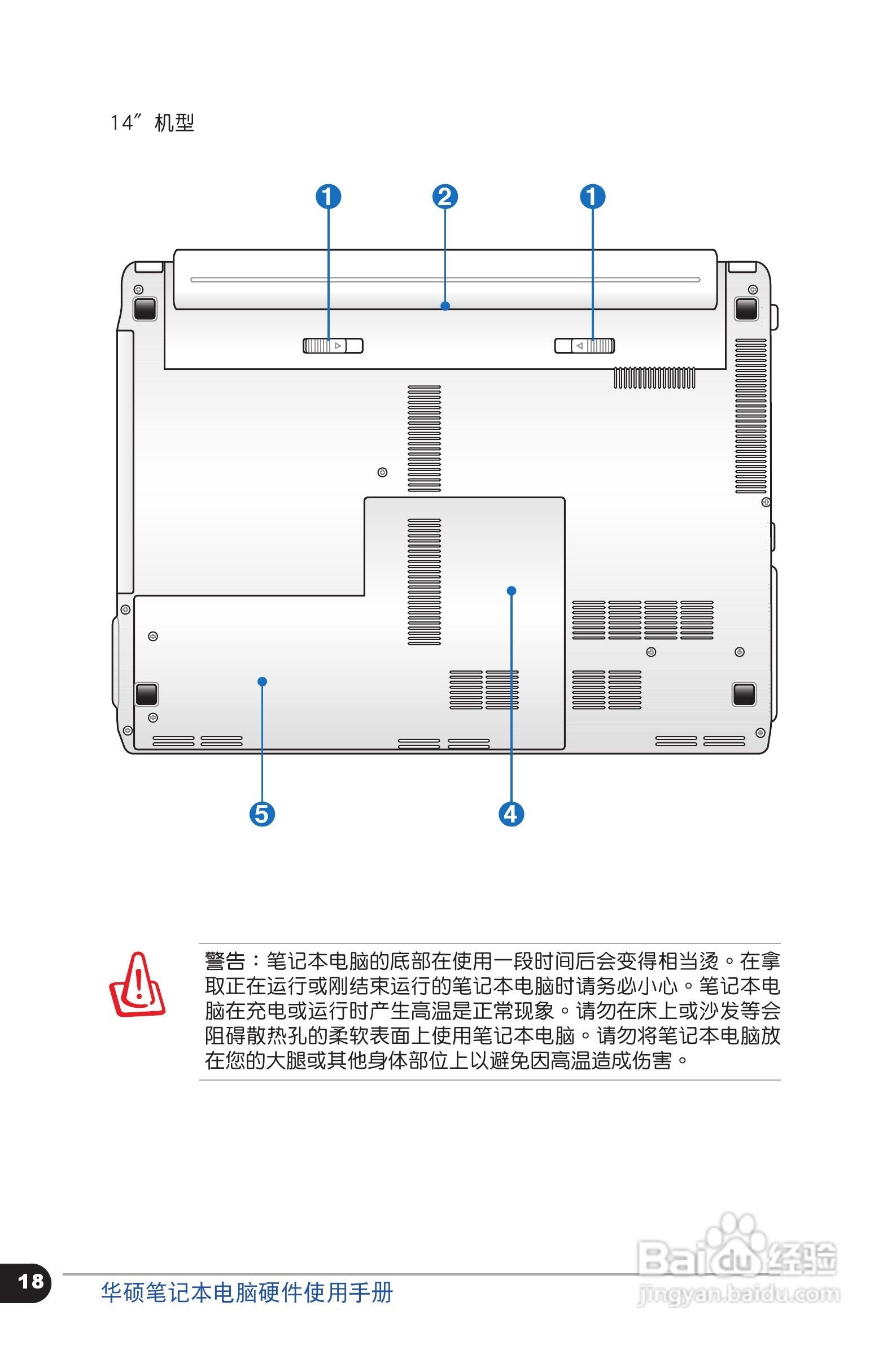 14” 机型

1 2 1

5 4

警告：笔记本电脑的底部在使用一段时间后会变得相当烫。在拿取正在运行或刚结束运行的笔记本电脑时请务必小心。笔记本电脑在充电或运行时产生高温是正常现象。请勿在床上或沙发等会阻碍散热孔的柔软表面上使用笔记本电脑。请勿将笔记本电脑放在您的大腿或其他身体部位上以避免因高温造成伤害。

18 华硕笔记本电脑硬件使用手册

Baidu经验
jingyan.baidu.com