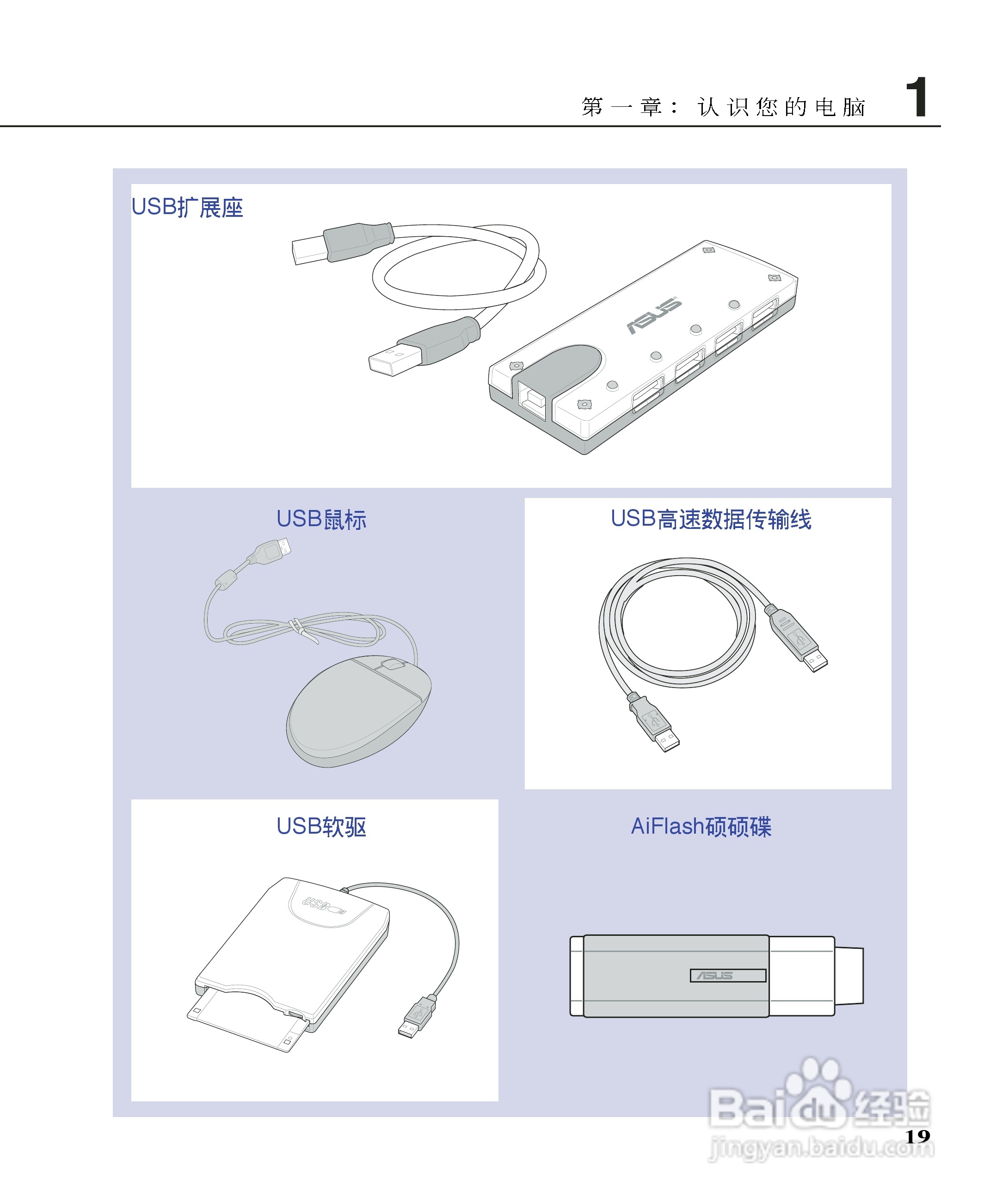 第一章：认识您的电脑 1

USB扩展座

ASUS

USB鼠标

USB高速数据传输线

USB软驱

USB

AiFlash硕硕碟

ASUS

Baidu经验
jingyan.baidu.com

19