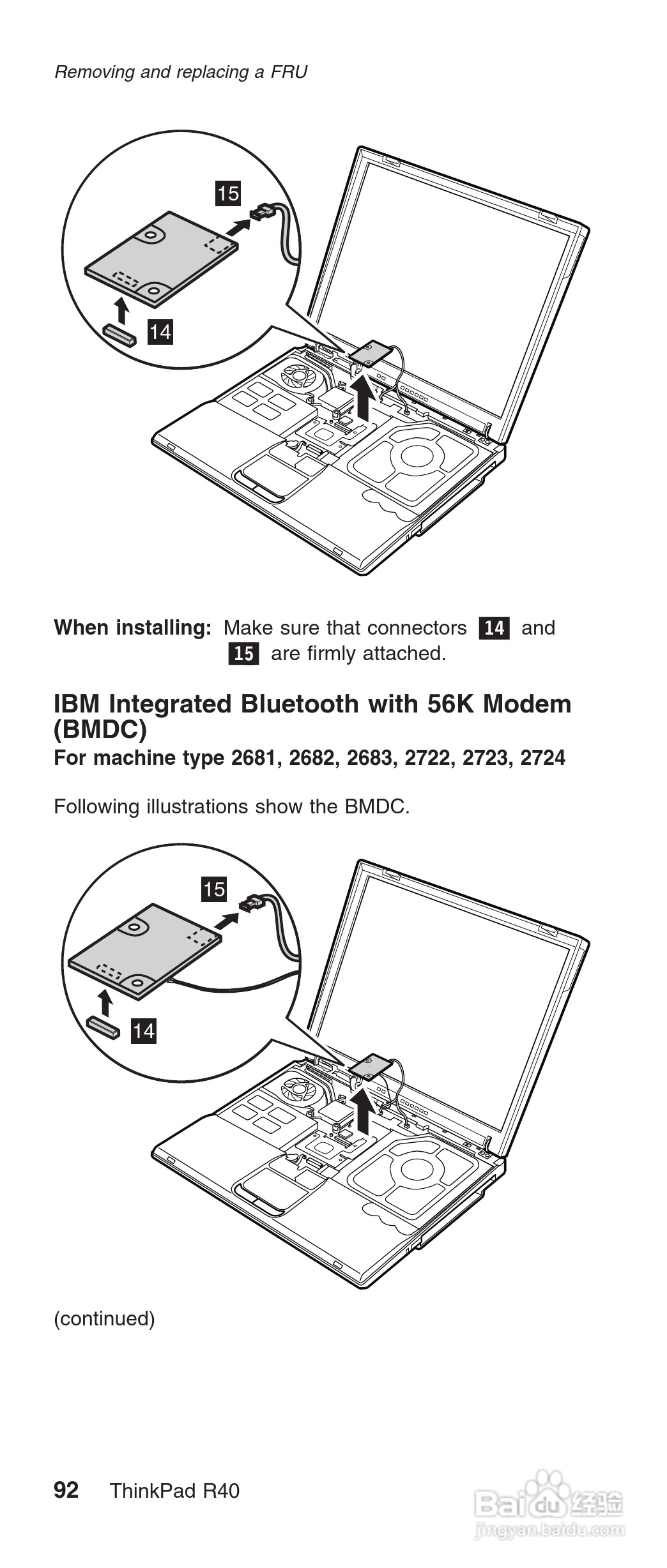 Removing and replacing a FRU

15

14

When installing: Make sure that connectors 14 and 15 are firmly attached.

IBM Integrated Bluetooth with 56K Modem (BMDC)

For machine type 2681, 2682, 2683, 2722, 2723, 2724

Following illustrations show the BMDC.

15

14

(continued)

92 ThinkPad R40

Baidu 经验
jingyan.baidu.com