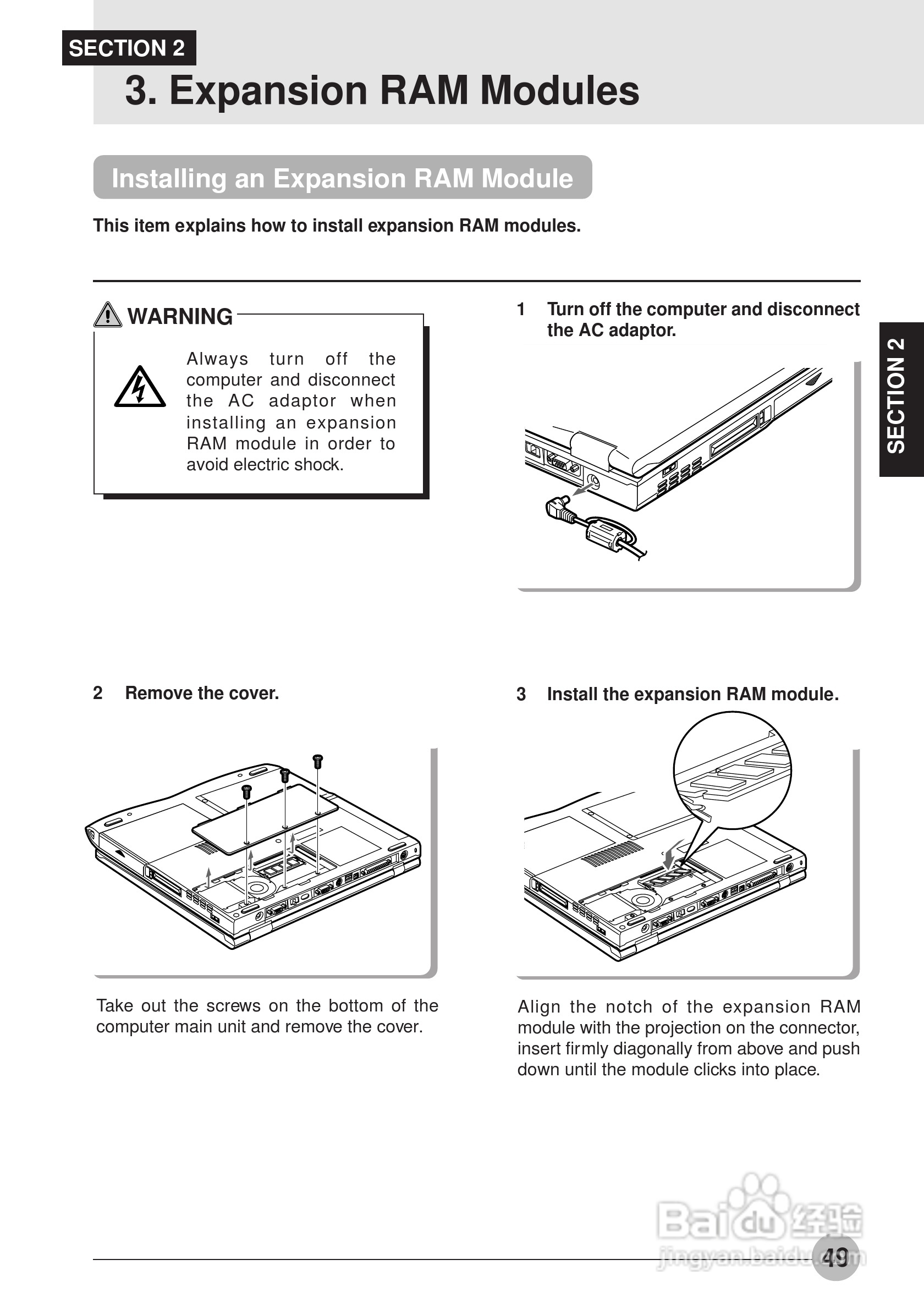 SECTION 2

3. Expansion RAM Modules

Installing an Expansion RAM Module

This item explains how to install expansion RAM modules.

WARNING

Always turn off the computer and disconnect the AC adaptor when installing an expansion RAM module in order to avoid electric shock.

1 Turn off the computer and disconnect the AC adaptor.

SECTION 2

2 Remove the cover.

Take out the screws on the bottom of the computer main unit and remove the cover.

3 Install the expansion RAM module.

Align the notch of the expansion RAM module with the projection on the connector, insert firmly diagonally from above and push down until the module clicks into place.

Baidu 经验
jingyan.baidu.com

49