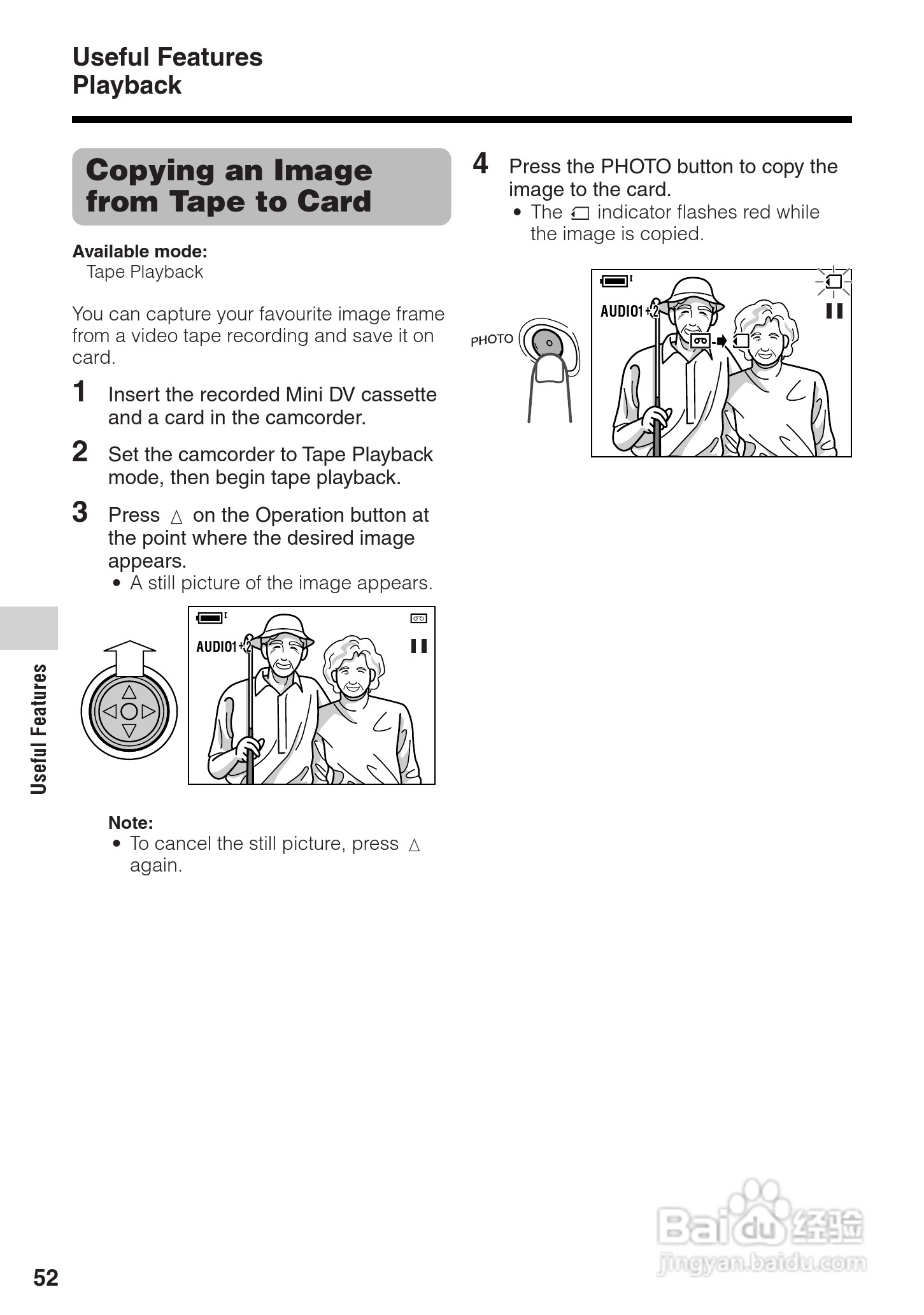 Useful Features
Playback

Copying an Image from Tape to Card

Available mode:
Tape Playback

You can capture your favourite image frame from a video tape recording and save it on card.

1 Insert the recorded Mini DV cassette and a card in the camcorder.

2 Set the camcorder to Tape Playback mode, then begin tape playback.

3 Press △ on the Operation button at the point where the desired image appears.
• A still picture of the image appears.

AUDIO1+2

Note:
• To cancel the still picture, press △ again.

4 Press the PHOTO button to copy the image to the card.
• The indicator flashes red while the image is copied.

PHOTO

AUDIO1+2

Useful Features

52

Baidu 经验
jingyan.baidu.com