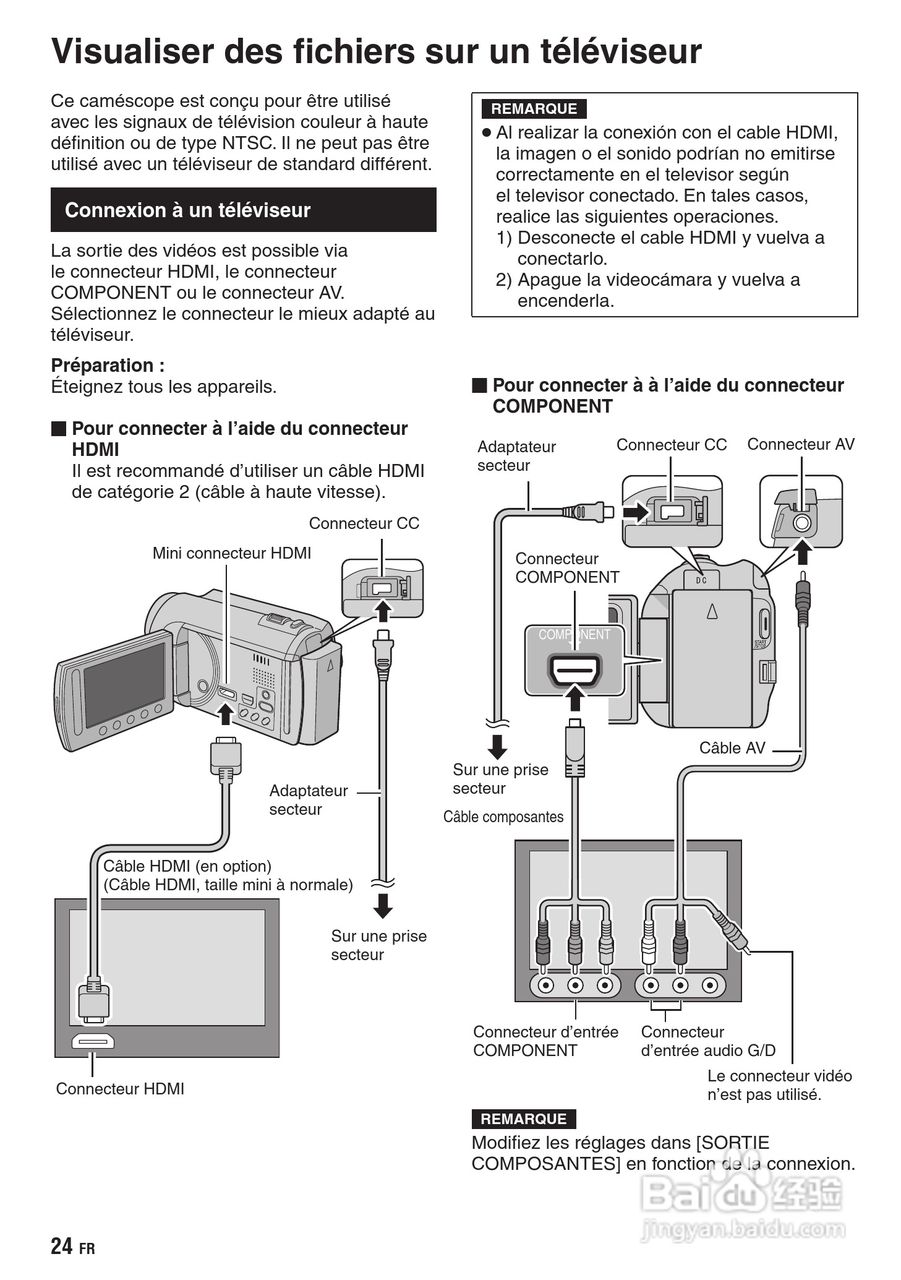 Visualiser des fichiers sur un téléviseur

Ce caméscope est conçu pour être utilisé avec les signaux de télévision couleur à haute définition ou de type NTSC. Il ne peut pas être utilisé avec un téléviseur de standard différent.

Connexion à un téléviseur

La sortie des vidéos est possible via le connecteur HDMI, le connecteur COMPONENT ou le connecteur AV. Sélectionnez le connecteur le mieux adapté au téléviseur.

Préparation :
Éteignez tous les appareils.

■ Pour connecter à l'aide du connecteur HDMI
Il est recommandé d'utiliser un câble HDMI de catégorie 2 (câble à haute vitesse).

Connecteur CC
Mini connecteur HDMI
Adaptateur secteur
Câble HDMI (en option)
(Câble HDMI, taille mini à normale)
Sur une prise secteur
Connecteur HDMI

REMARQUE
● Al realizar la conexión con el cable HDMI, la imagen o el sonido podrían no emitirse correctamente en el televisor según el televisor conectado. En tales casos, realice las siguientes operaciones.
1) Desconecte el cable HDMI y vuelva a conectarlo.
2) Apague la videocámara y vuelva a encenderla.

■ Pour connecter à à l'aide du connecteur COMPONENT

Adaptateur secteur
Connecteur CC
Connecteur AV
Connecteur COMPONENT
DC
COMPONENT
Câble AV
Sur une prise secteur
Câble composantes
Connecteur d'entrée COMPONENT
Connecteur d'entrée audio G/D
Le connecteur vidéo n'est pas utilisé.

REMARQUE
Modifiez les réglages dans [SORTIE COMPOSANTES] en fonction de la connexion.

Baidu 经验
jingyan.baidu.com

24 FR