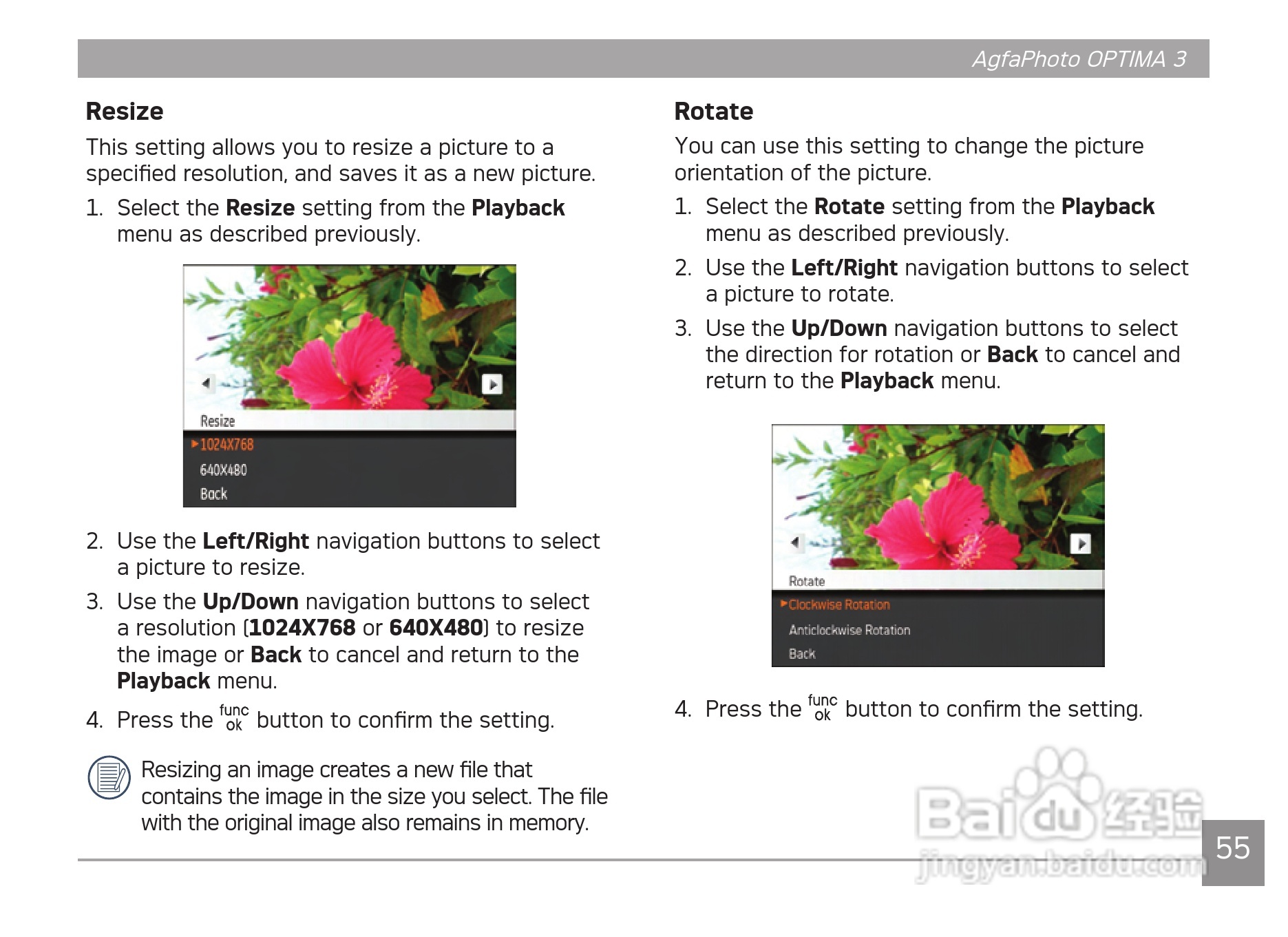 AgfaPhoto OPTIMA 3

Resize

This setting allows you to resize a picture to a specified resolution, and saves it as a new picture.

1. Select the Resize setting from the Playback menu as described previously.

Resize
1024X768
640X480
Back

2. Use the Left/Right navigation buttons to select a picture to resize.

3. Use the Up/Down navigation buttons to select a resolution (1024X768 or 640X480) to resize the image or Back to cancel and return to the Playback menu.

4. Press the func ok button to confirm the setting.

Resizing an image creates a new file that contains the image in the size you select. The file with the original image also remains in memory.

Rotate

You can use this setting to change the picture orientation of the picture.

1. Select the Rotate setting from the Playback menu as described previously.

2. Use the Left/Right navigation buttons to select a picture to rotate.

3. Use the Up/Down navigation buttons to select the direction for rotation or Back to cancel and return to the Playback menu.

Rotate
Clockwise Rotation
Anticlockwise Rotation
Back

4. Press the func ok button to confirm the setting.

Baidu 经验
jingyan.baidu.com

55