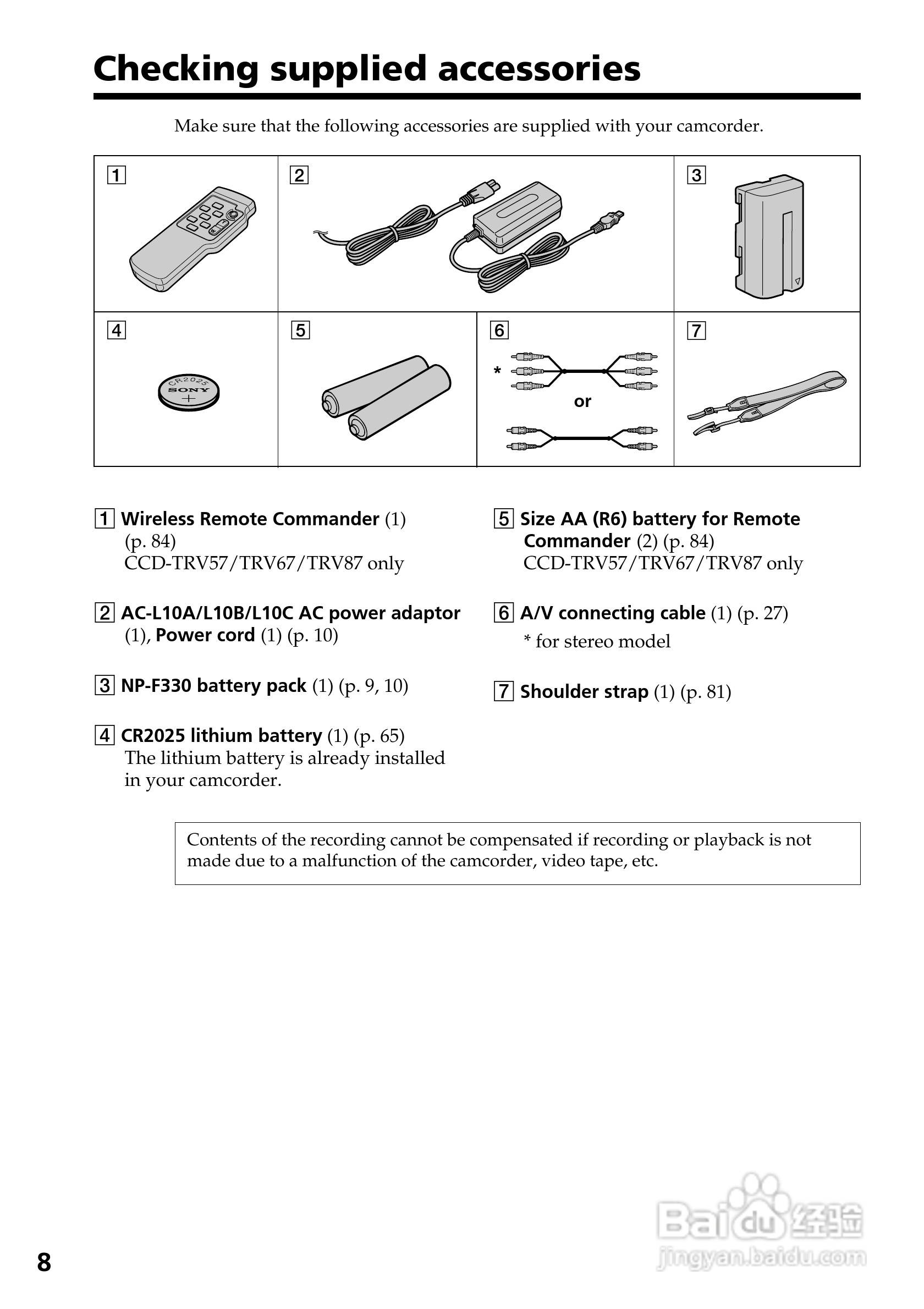 Checking supplied accessories

Make sure that the following accessories are supplied with your camcorder.

1 2 3

4 CR2025 SONY + 5 6 * or 7

1 Wireless Remote Commander (1) (p. 84)
CCD-TRV57/TRV67/TRV87 only

2 AC-L10A/L10B/L10C AC power adaptor (1), Power cord (1) (p. 10)

3 NP-F330 battery pack (1) (p. 9, 10)

4 CR2025 lithium battery (1) (p. 65)
The lithium battery is already installed in your camcorder.

5 Size AA (R6) battery for Remote Commander (2) (p. 84)
CCD-TRV57/TRV67/TRV87 only

6 A/V connecting cable (1) (p. 27)
* for stereo model

7 Shoulder strap (1) (p. 81)

Contents of the recording cannot be compensated if recording or playback is not made due to a malfunction of the camcorder, video tape, etc.

8

Baidu 经验
jingyan.baidu.com