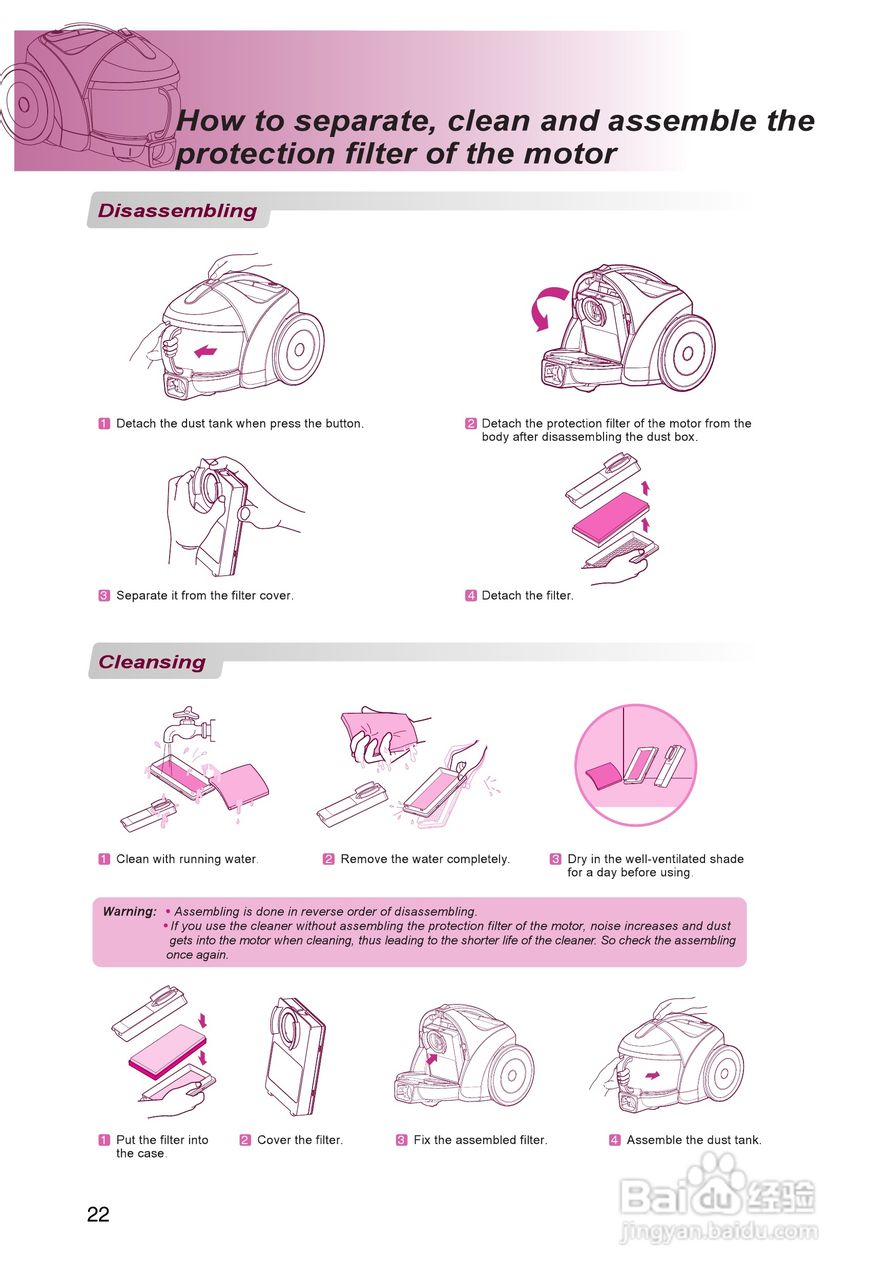 How to separate, clean and assemble the protection filter of the motor

Disassembling

1 Detach the dust tank when press the button.

2 Detach the protection filter of the motor from the body after disassembling the dust box.

3 Separate it from the filter cover.

4 Detach the filter.

Cleansing

1 Clean with running water.

2 Remove the water completely.

3 Dry in the well-ventilated shade for a day before using.

Warning: • Assembling is done in reverse order of disassembling.
• If you use the cleaner without assembling the protection filter of the motor, noise increases and dust gets into the motor when cleaning, thus leading to the shorter life of the cleaner. So check the assembling once again.

1 Put the filter into the case.

2 Cover the filter.

3 Fix the assembled filter.

4 Assemble the dust tank.

22

Baidu 经验
jingyan.baidu.com