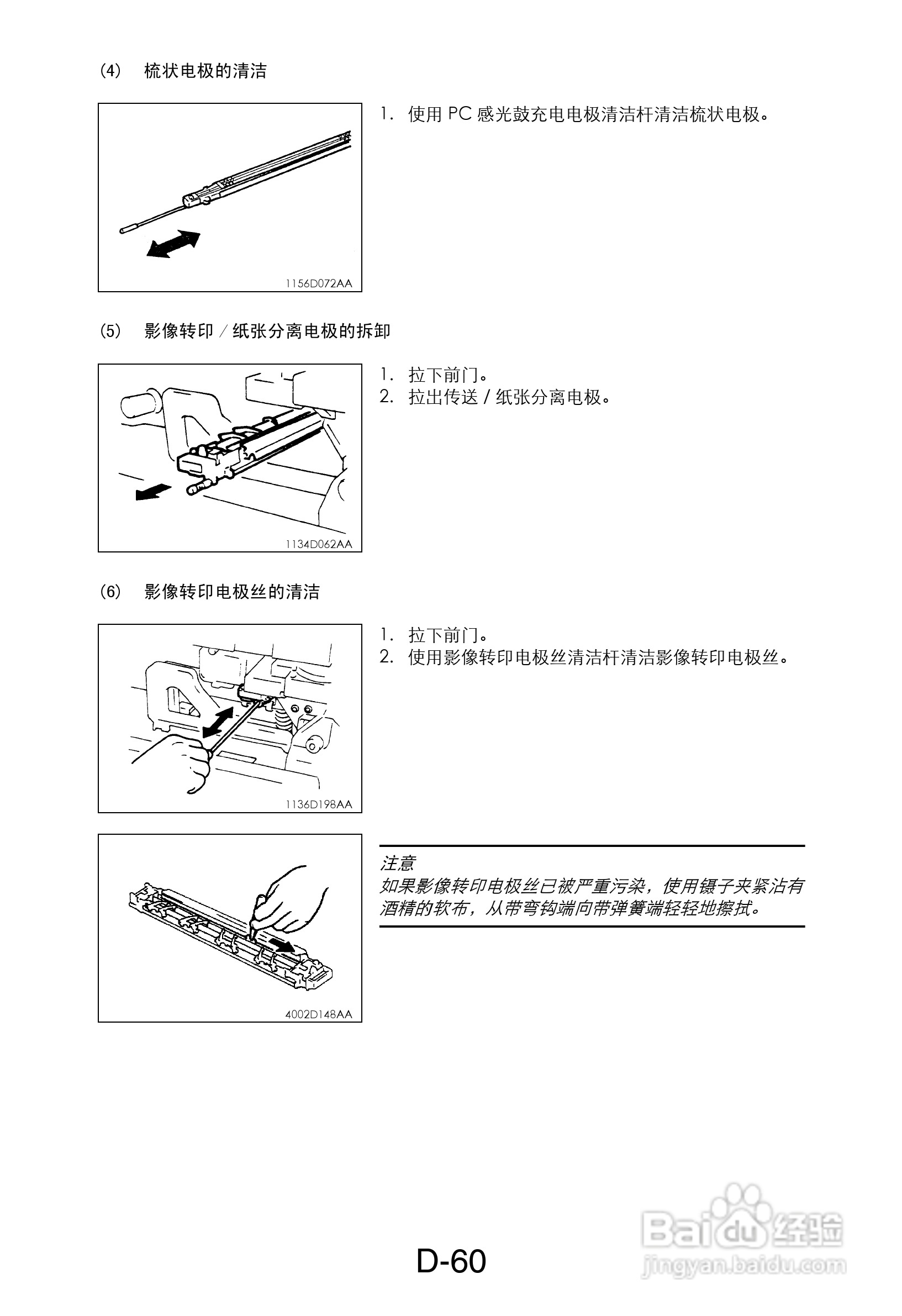 (4) 梳状电极的清洁

1156D072AA

1. 使用 PC 感光鼓充电电极清洁杆清洁梳状电极。

(5) 影像转印 / 纸张分离电极的拆卸

1134D062AA

1. 拉下前门。
2. 拉出传送 / 纸张分离电极。

(6) 影像转印电极丝的清洁

1136D198AA

1. 拉下前门。
2. 使用影像转印电极丝清洁杆清洁影像转印电极丝。

4002D148AA

注意
如果影像转印电极丝已被严重污染，使用镊子夹紧沾有酒精的软布，从带弯钩端向带弹簧端轻轻地擦拭。

D-60

Baidu 经验
jingyan.baidu.com