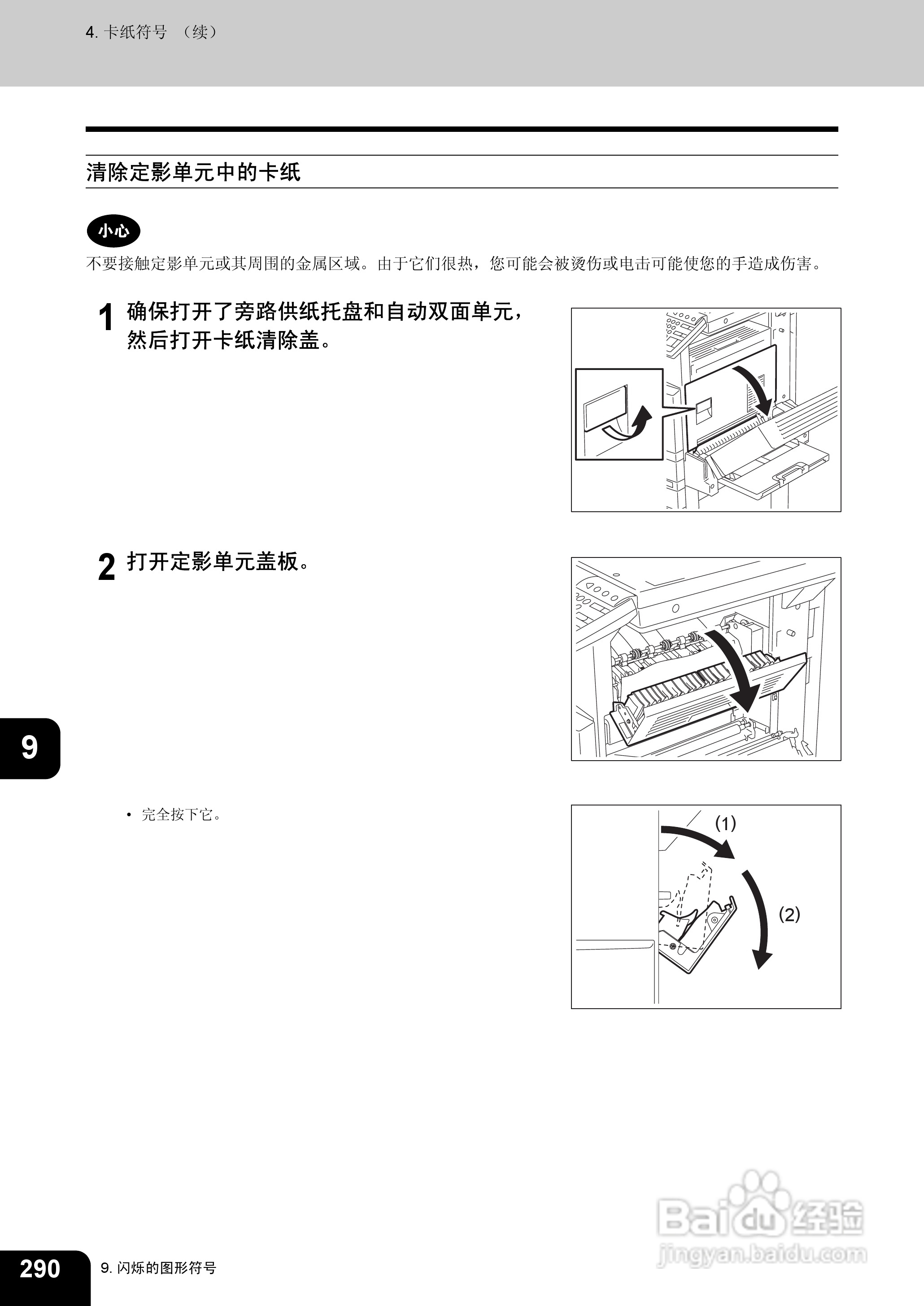 4. 卡纸符号 （续）

清除定影单元中的卡纸

小心

不要接触定影单元或其周围的金属区域。由于它们很热，您可能会被烫伤或电击可能使您的手造成伤害。

1 确保打开了旁路供纸托盘和自动双面单元，然后打开卡纸清除盖。

2 打开定影单元盖板。

9

• 完全按下它。

(1)

(2)

Baidu 经验
jingyan.baidu.com

290 9. 闪烁的图形符号