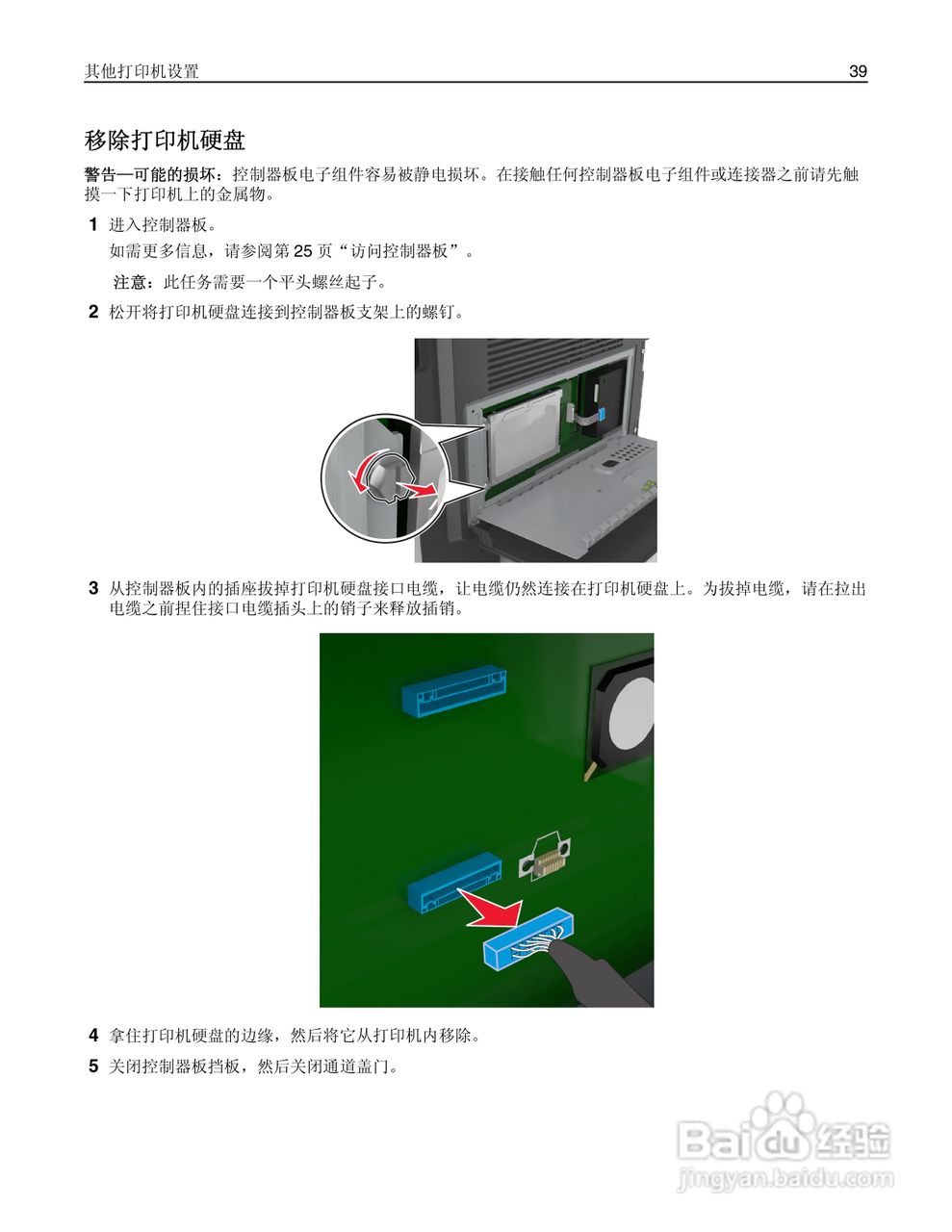 其他打印机设置 39

移除打印机硬盘

警告—可能的损坏：控制器板电子组件容易被静电损坏。在接触任何控制器板电子组件或连接器之前请先触摸一下打印机上的金属物。

1 进入控制器板。

如需更多信息，请参阅第 25 页“访问控制器板”。

注意：此任务需要一个平头螺丝起子。

2 松开将打印机硬盘连接到控制器板支架上的螺钉。

3 从控制器板内的插座拔掉打印机硬盘接口电缆，让电缆仍然连接在打印机硬盘上。为拔掉电缆，请在拉出电缆之前捏住接口电缆插头上的销子来释放插销。

4 拿住打印机硬盘的边缘，然后将它从打印机内移除。

5 关闭控制器板挡板，然后关闭通道盖门。

Baidu 经验
jingyan.baidu.com