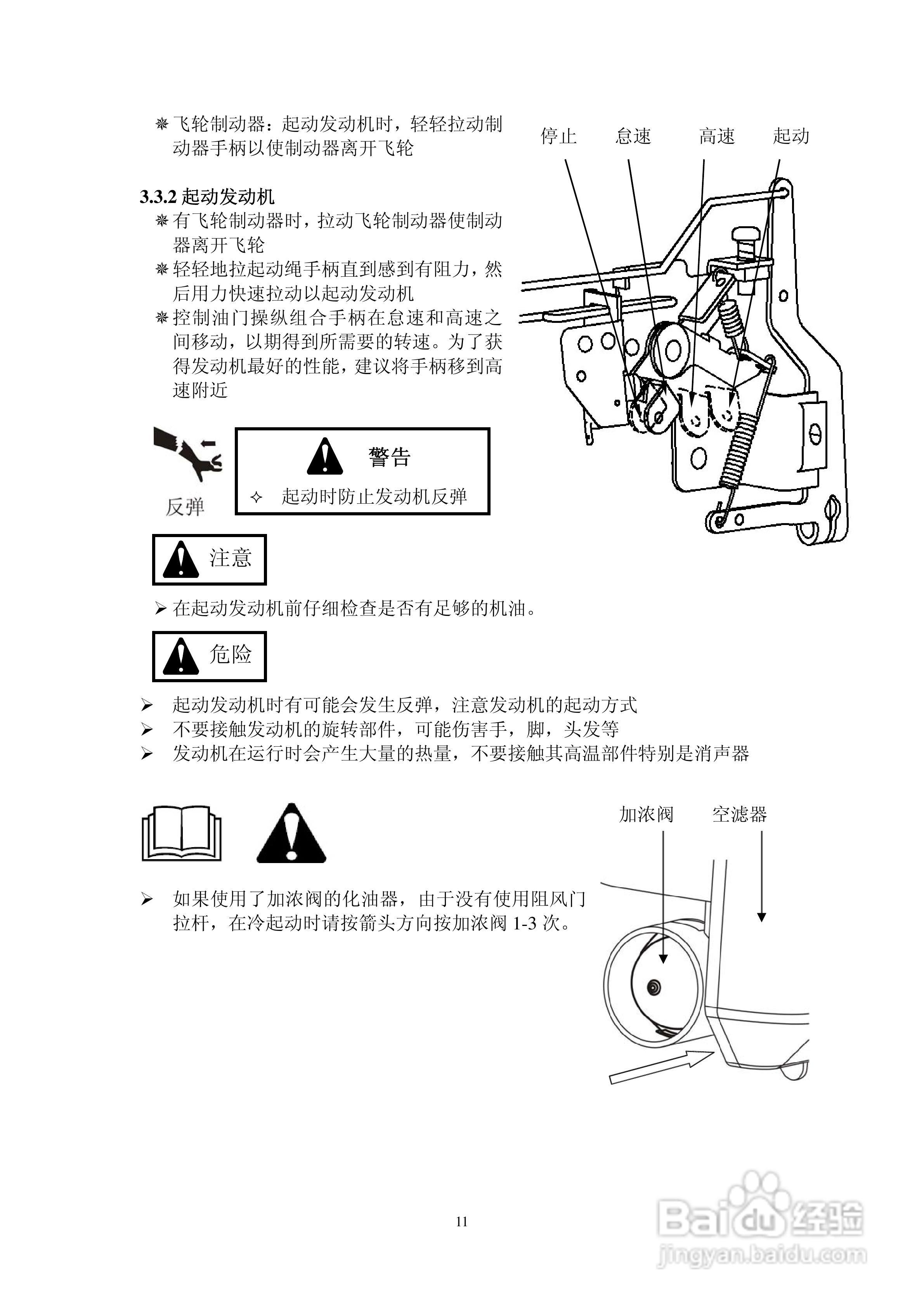 ❋ 飞轮制动器：起动发动机时，轻轻拉动制动器手柄以使制动器离开飞轮

停止　怠速　高速　起动

3.3.2 起动发动机
❋ 有飞轮制动器时，拉动飞轮制动器使制动器离开飞轮
❋ 轻轻地拉起动绳手柄直到感到有阻力，然后用力快速拉动以起动发动机
❋ 控制油门操纵组合手柄在怠速和高速之间移动，以期得到所需要的转速。为了获得发动机最好的性能，建议将手柄移到高速附近

反弹

警告
✧ 起动时防止发动机反弹

注意

➢ 在起动发动机前仔细检查是否有足够的机油。

危险

➢ 起动发动机时有可能会发生反弹，注意发动机的起动方式
➢ 不要接触发动机的旋转部件，可能伤害手，脚，头发等
➢ 发动机在运行时会产生大量的热量，不要接触其高温部件特别是消声器

加浓阀　空滤器

➢ 如果使用了加浓阀的化油器，由于没有使用阻风门拉杆，在冷起动时请按箭头方向按加浓阀 1-3 次。

11

Baidu 经验
jingyan.baidu.com