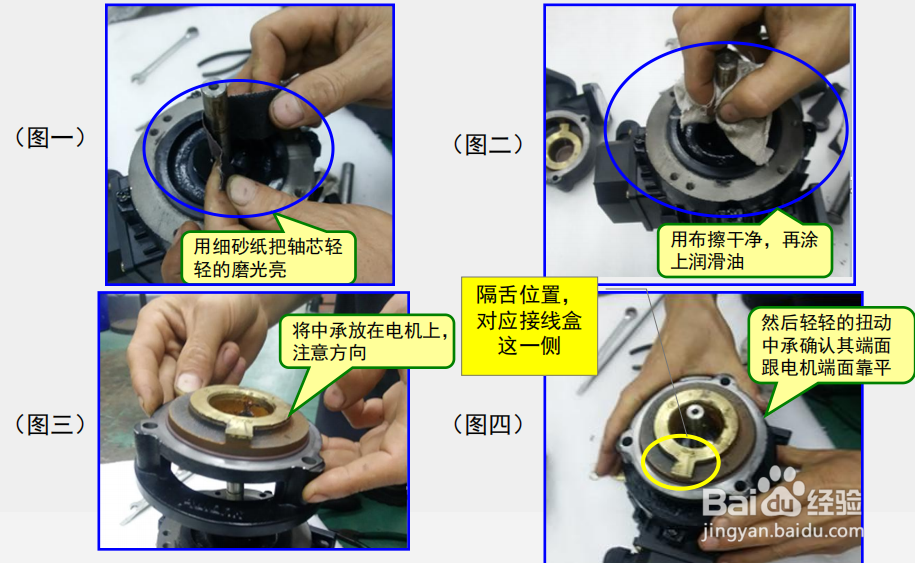 （图一）

用细砂纸把轴芯轻轻的磨光亮

（图二）

用布擦干净，再涂上润滑油

（图三）

将中承放在电机上，注意方向

隔舌位置，对应接线盒这一侧

（图四）

然后轻轻的扭动中承确认其端面跟电机端面靠平

Baidu经验
jingyan.baidu.com