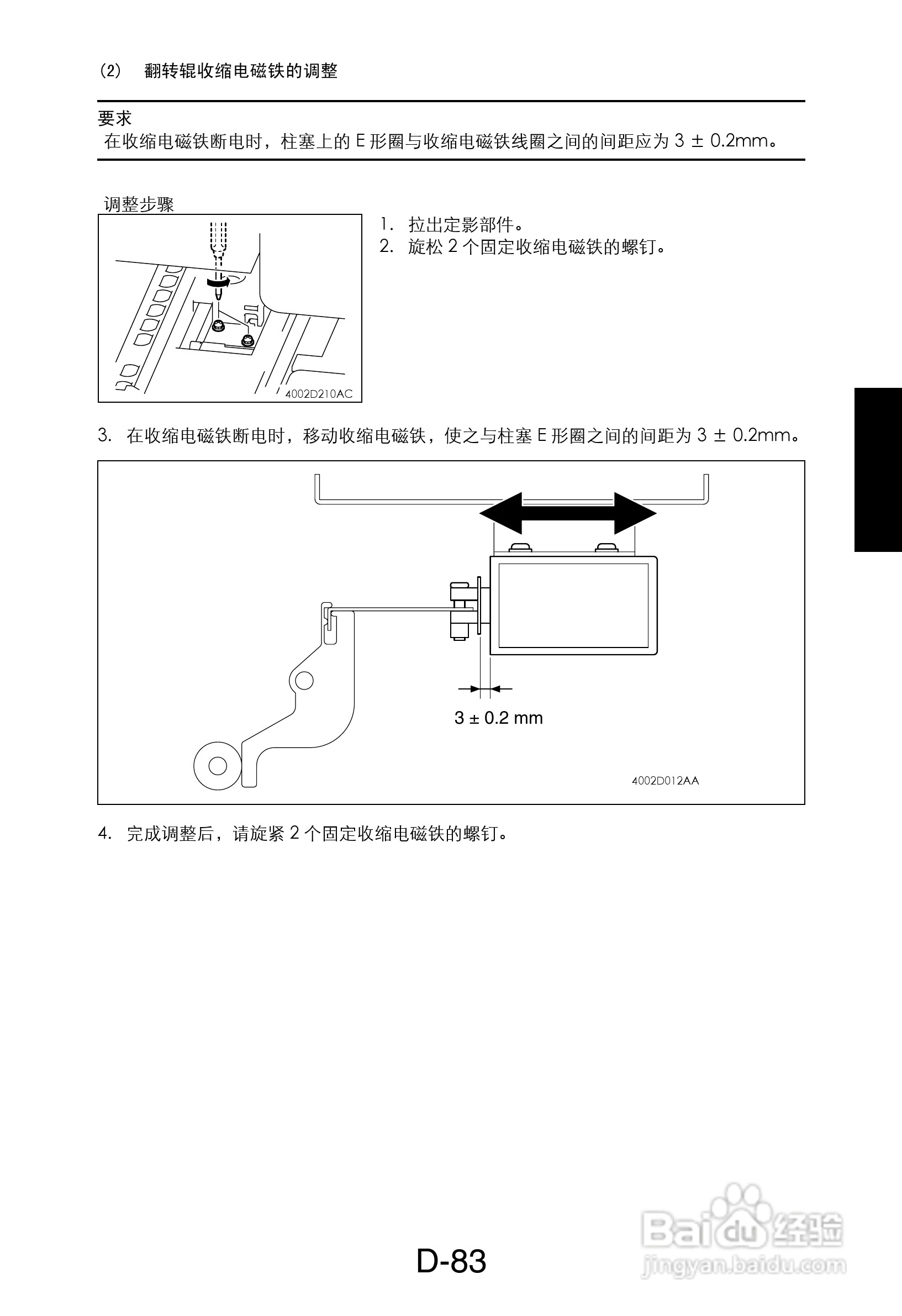 (2) 翻转辊收缩电磁铁的调整

要求
在收缩电磁铁断电时，柱塞上的 E 形圈与收缩电磁铁线圈之间的间距应为 3 ± 0.2mm。

调整步骤

4002D210AC

1. 拉出定影部件。
2. 旋松 2 个固定收缩电磁铁的螺钉。

3. 在收缩电磁铁断电时，移动收缩电磁铁，使之与柱塞 E 形圈之间的间距为 3 ± 0.2mm。

3 ± 0.2 mm

4002D012AA

4. 完成调整后，请旋紧 2 个固定收缩电磁铁的螺钉。

D-83

Baidu 经验
jingyan.baidu.com